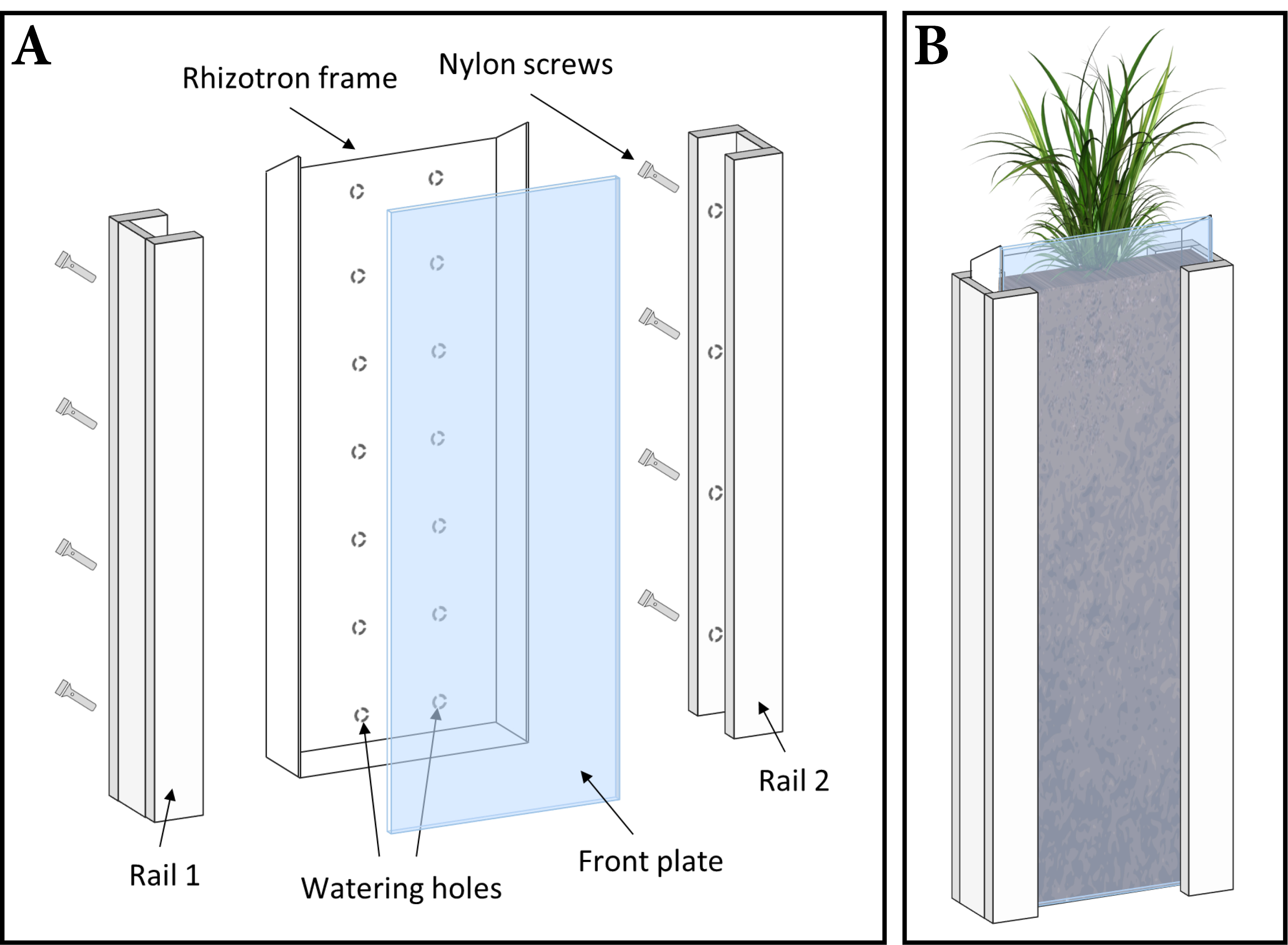 A

Rhizotron frame

Nylon screws

Rail 1

Watering holes

Front plate

Rail 2

B