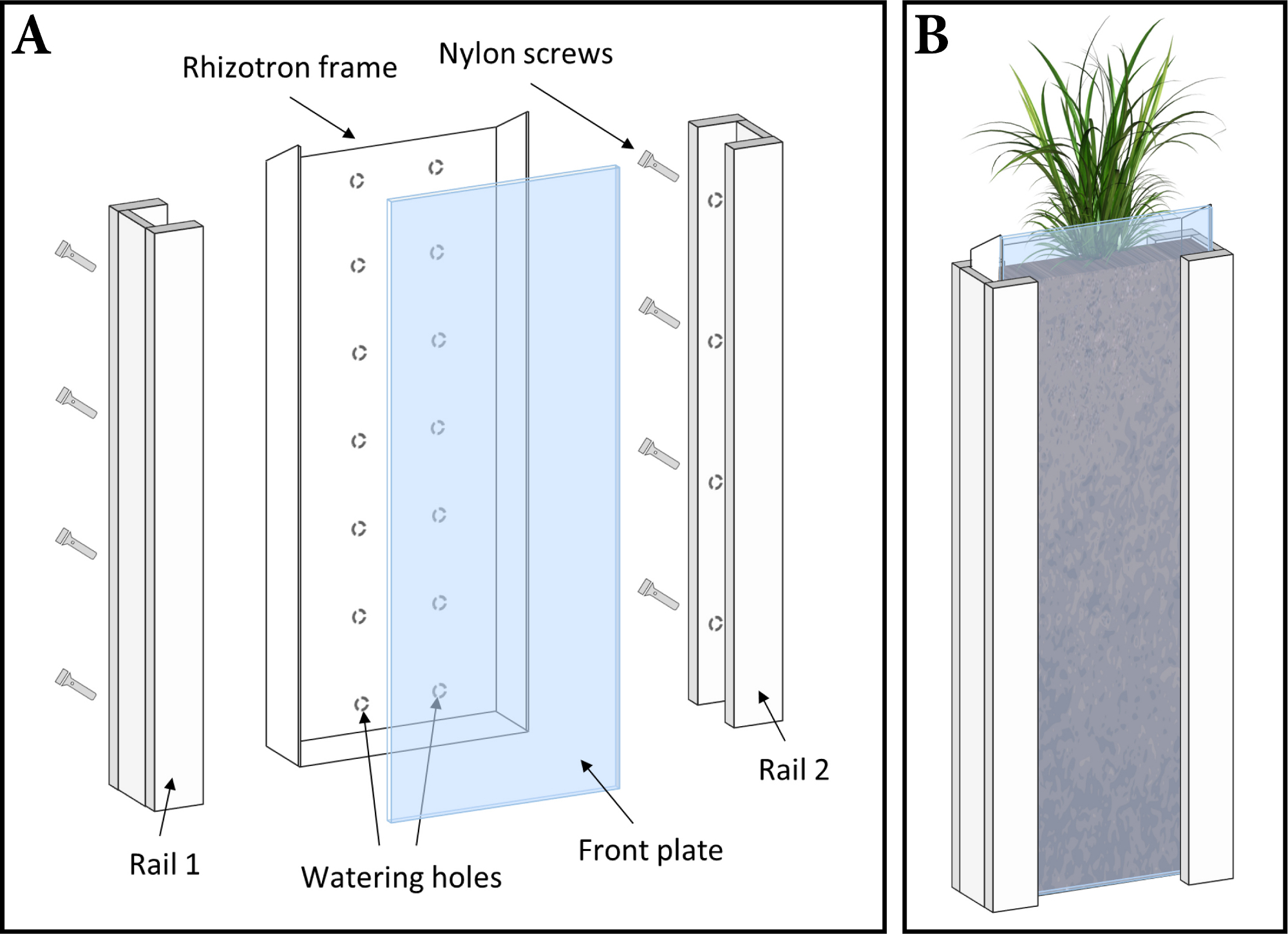 A

Rhizotron frame

Nylon screws

Rail 1

Watering holes

Front plate

Rail 2

B