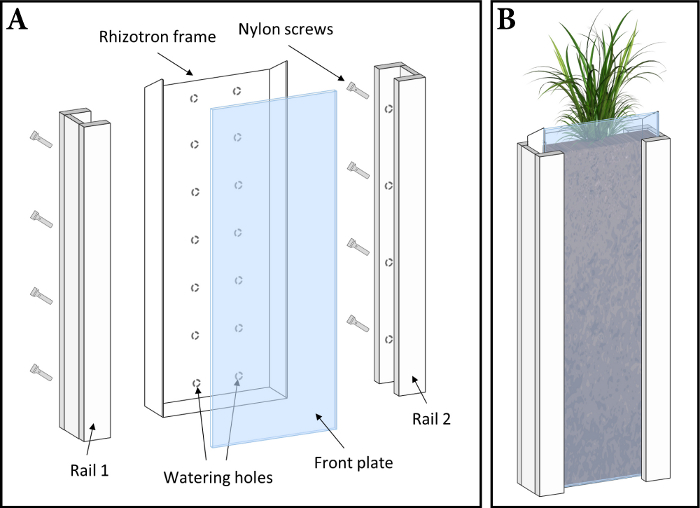 A

Rhizotron frame

Nylon screws

Rail 1

Watering holes

Front plate

Rail 2

B