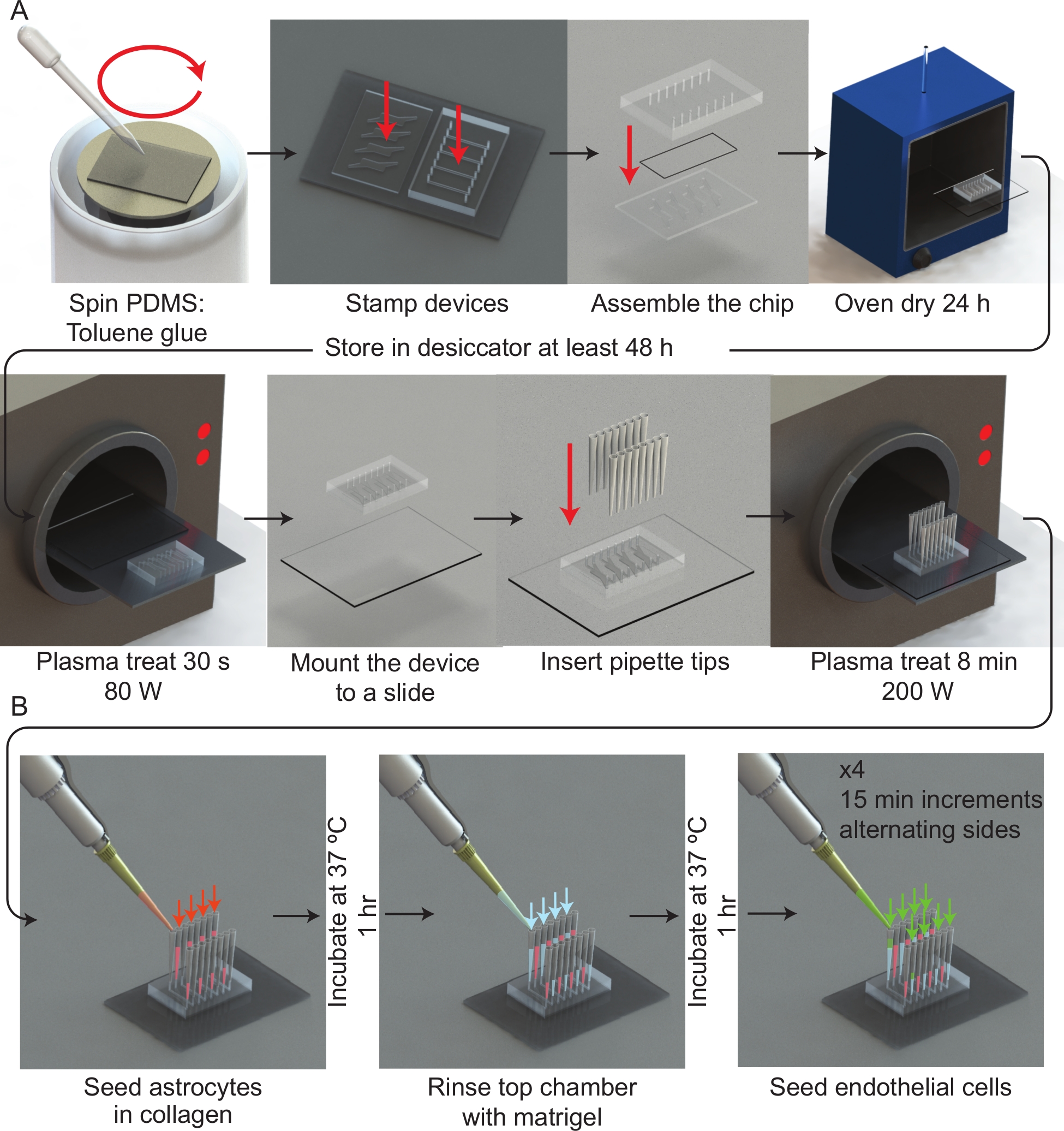 A

Spin PDMS: Toluene glue

Stamp devices

Assemble the chip

Oven dry 24 h

Store in desiccator at least 48 h

Plasma treat 30 s 80 W

Mount the device to a slide

Insert pipette tips

Plasma treat 8 min 200 W

B

Seed astrocytes in collagen

Incubate at 37 °C 1 hr

Rinse top chamber with matrigel

Incubate at 37 °C 1 hr

x4
15 min increments alternating sides

Seed endothelial cells