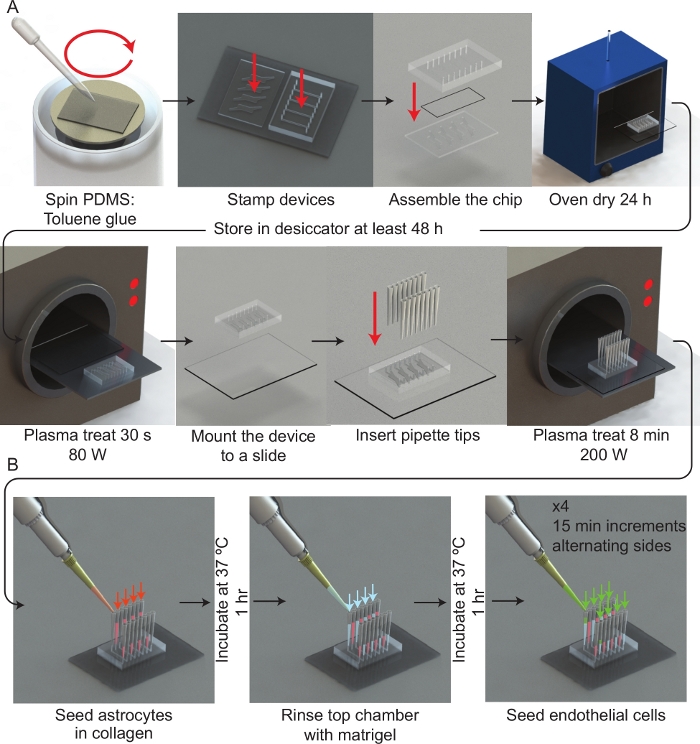 A

Spin PDMS: Toluene glue

Stamp devices

Assemble the chip

Oven dry 24 h

Store in desiccator at least 48 h

Plasma treat 30 s 80 W

Mount the device to a slide

Insert pipette tips

Plasma treat 8 min 200 W

B

Seed astrocytes in collagen

Incubate at 37 °C 1 hr

Rinse top chamber with matrigel

Incubate at 37 °C 1 hr

x4 15 min increments alternating sides

Seed endothelial cells