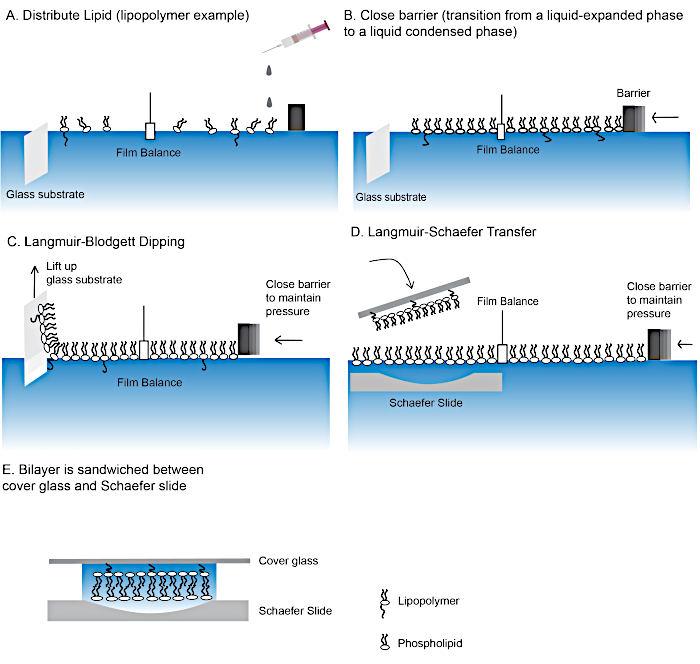 A. Distribute Lipid (lipopolymer example)

Film Balance

Glass substrate

B. Close barrier (transition from a liquid-expanded phase to a liquid condensed phase)

Barrier

Film Balance

Glass substrate

C. Langmuir-Blodgett Dipping

Lift up glass substrate

Close barrier to maintain pressure

Film Balance

D. Langmuir-Schaefer Transfer

Film Balance

Close barrier to maintain pressure

Schaefer Slide

E. Bilayer is sandwiched between cover glass and Schaefer slide

Cover glass

Schaefer Slide

Lipopolymer

Phospholipid