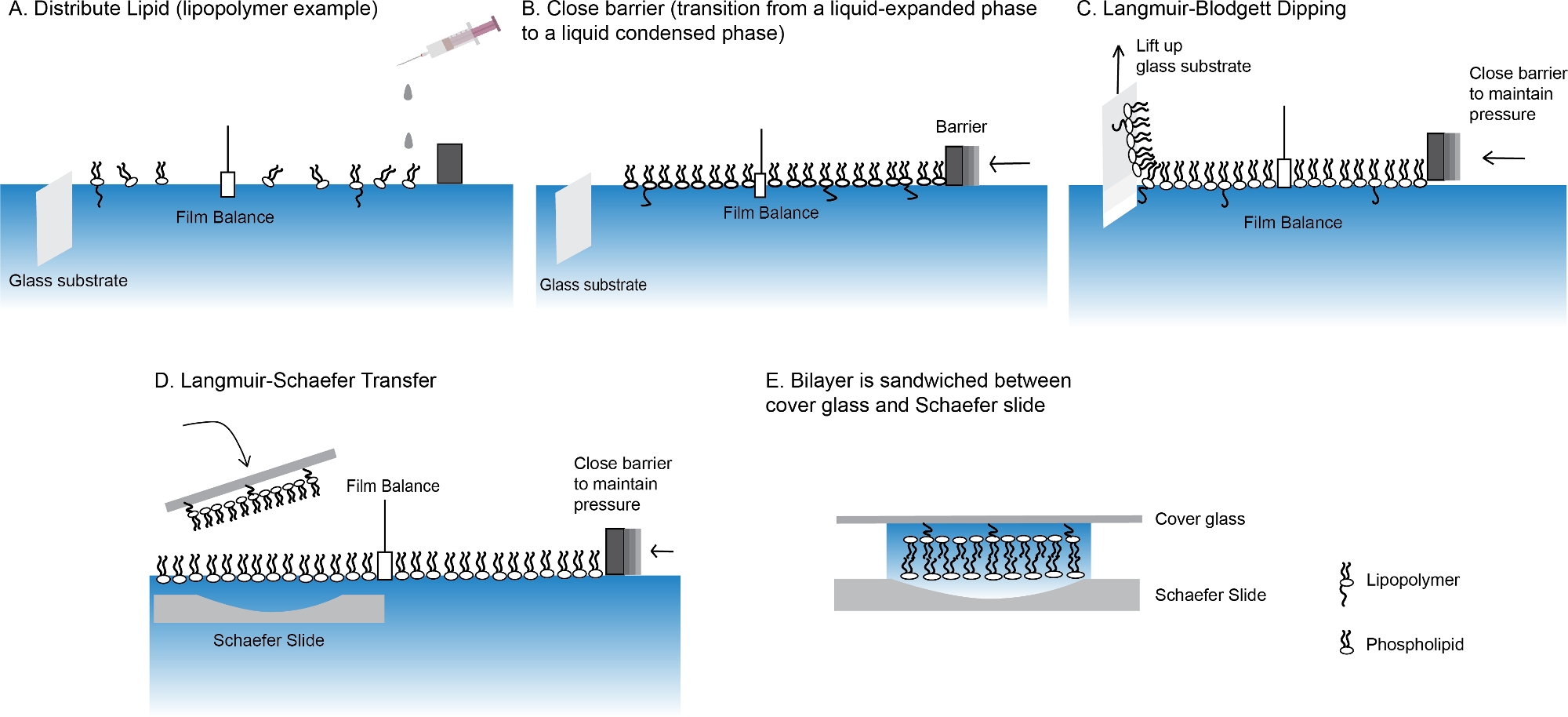 A. Distribute Lipid (lipopolymer example)

Film Balance

Glass substrate

B. Close barrier (transition from a liquid-expanded phase to a liquid condensed phase)

Barrier

Film Balance

Glass substrate

C. Langmuir-Blodgett Dipping

Lift up glass substrate

Close barrier to maintain pressure

Film Balance

D. Langmuir-Schaefer Transfer

Film Balance

Close barrier to maintain pressure

Schaefer Slide

E. Bilayer is sandwiched between cover glass and Schaefer slide

Cover glass

Schaefer Slide

Lipopolymer

Phospholipid