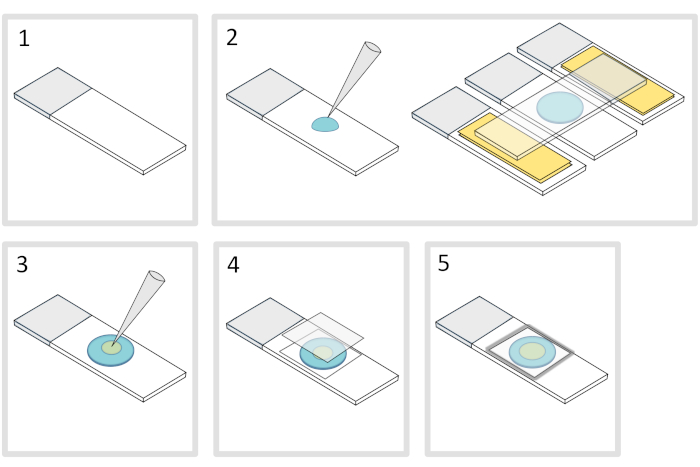 1

2

3

4

5