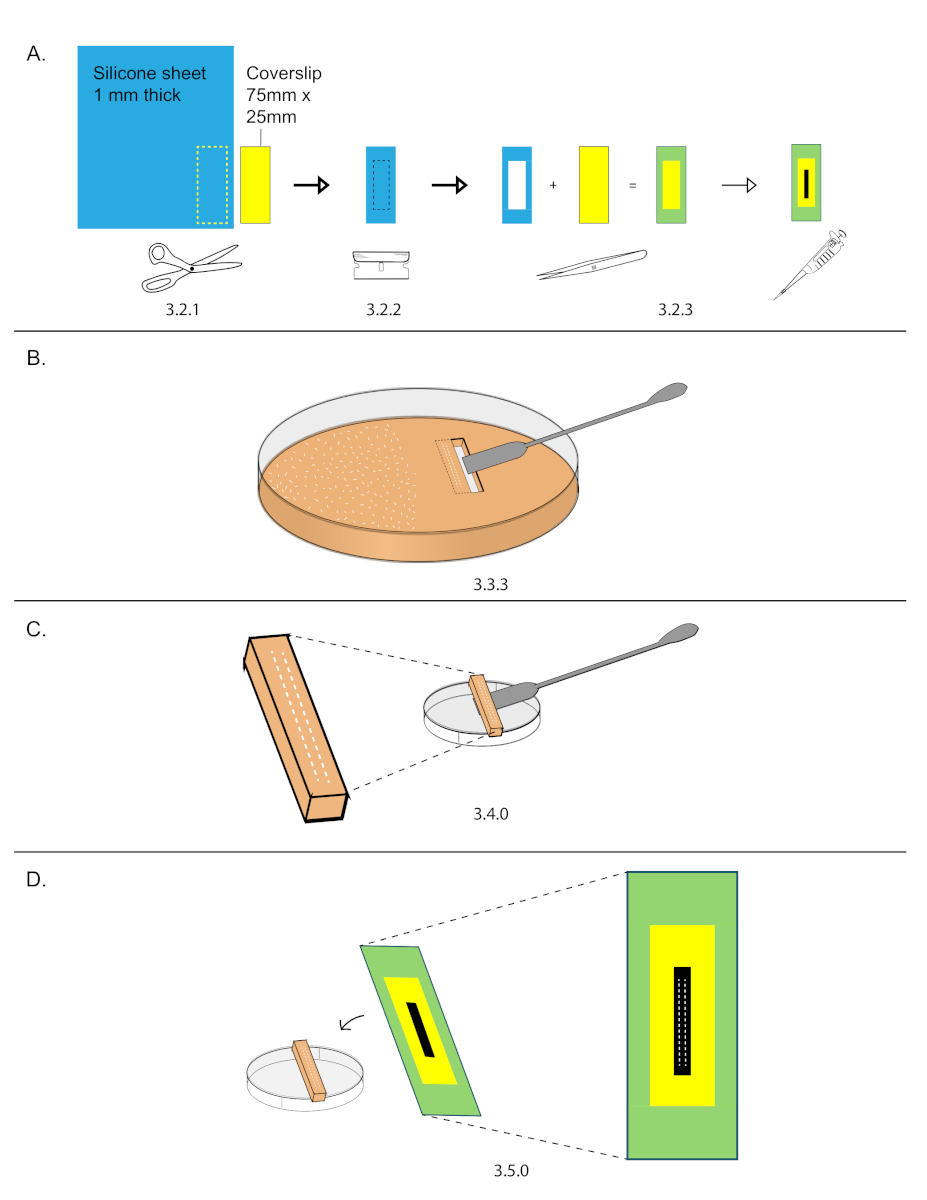 A.

Silicone sheet 1 mm thick

Coverslip 75mm x 25mm

+

=

3.2.1

3.2.2

3.2.3

B.

3.3.3

C.

3.4.0

D.

3.5.0