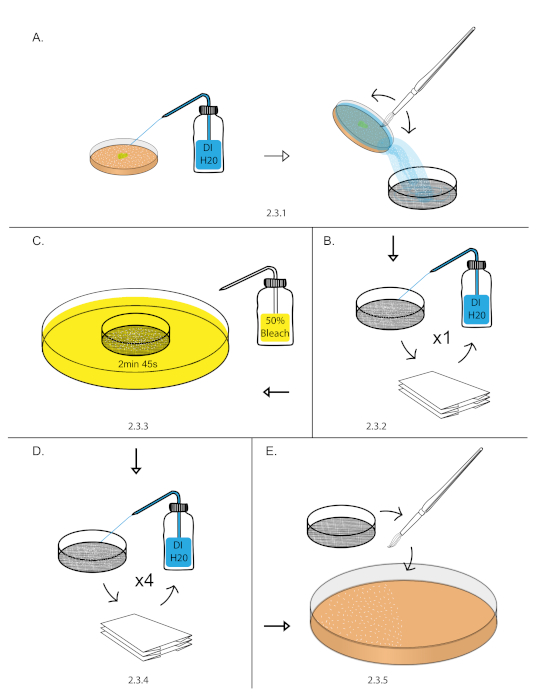 A.

DI H20

2.3.1

C.

50% Bleach

2min 45s

2.3.3

B.

DI H20

x1

2.3.2

D.

DI H20

x4

2.3.4

E.

2.3.5