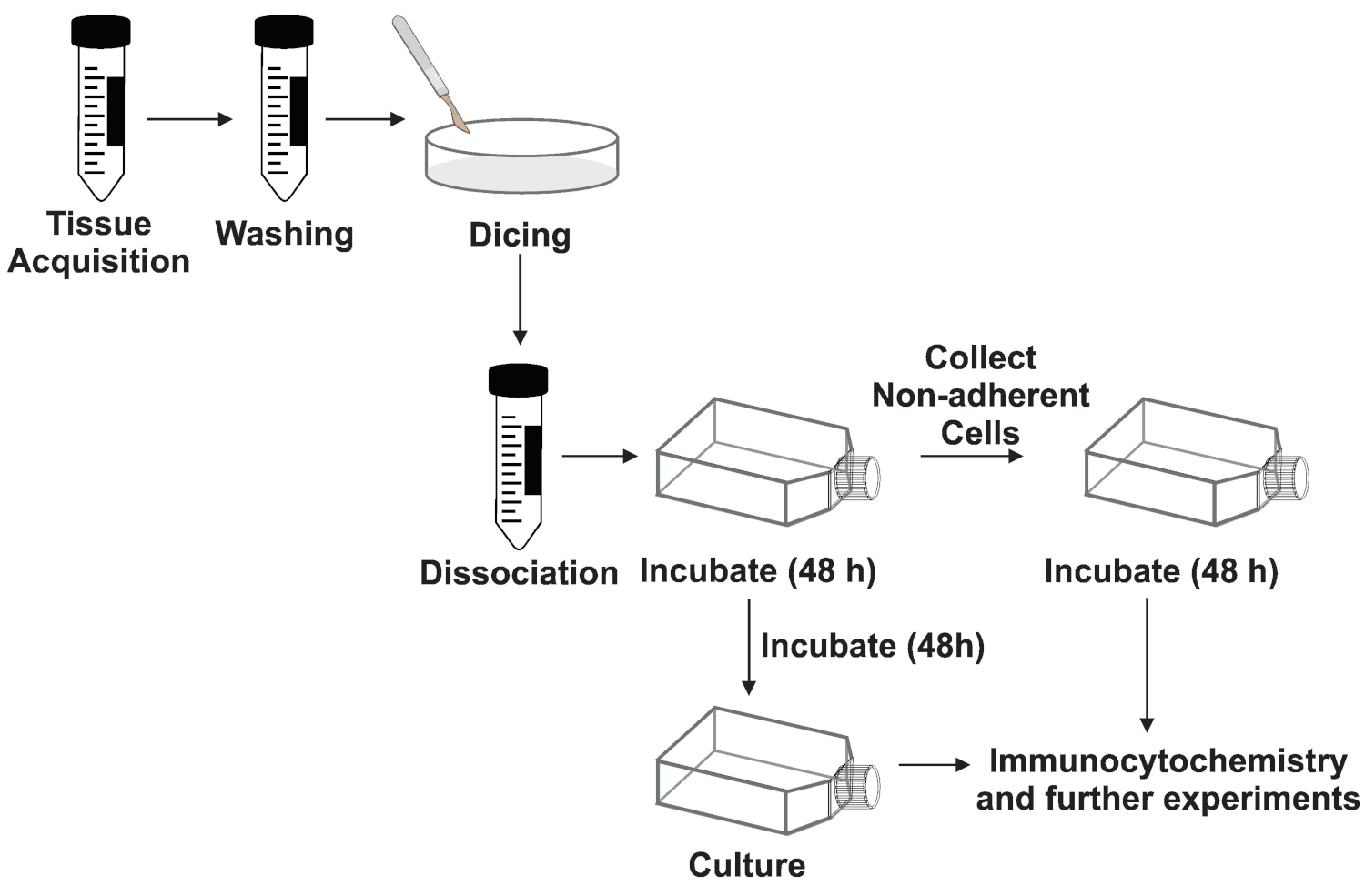 Tissue Acquisition

Washing

Dicing

Dissociation

Incubate (48 h)

Collect Non-adherent Cells

Incubate (48 h)

Incubate (48h)

Culture

Immunocytochemistry and further experiments