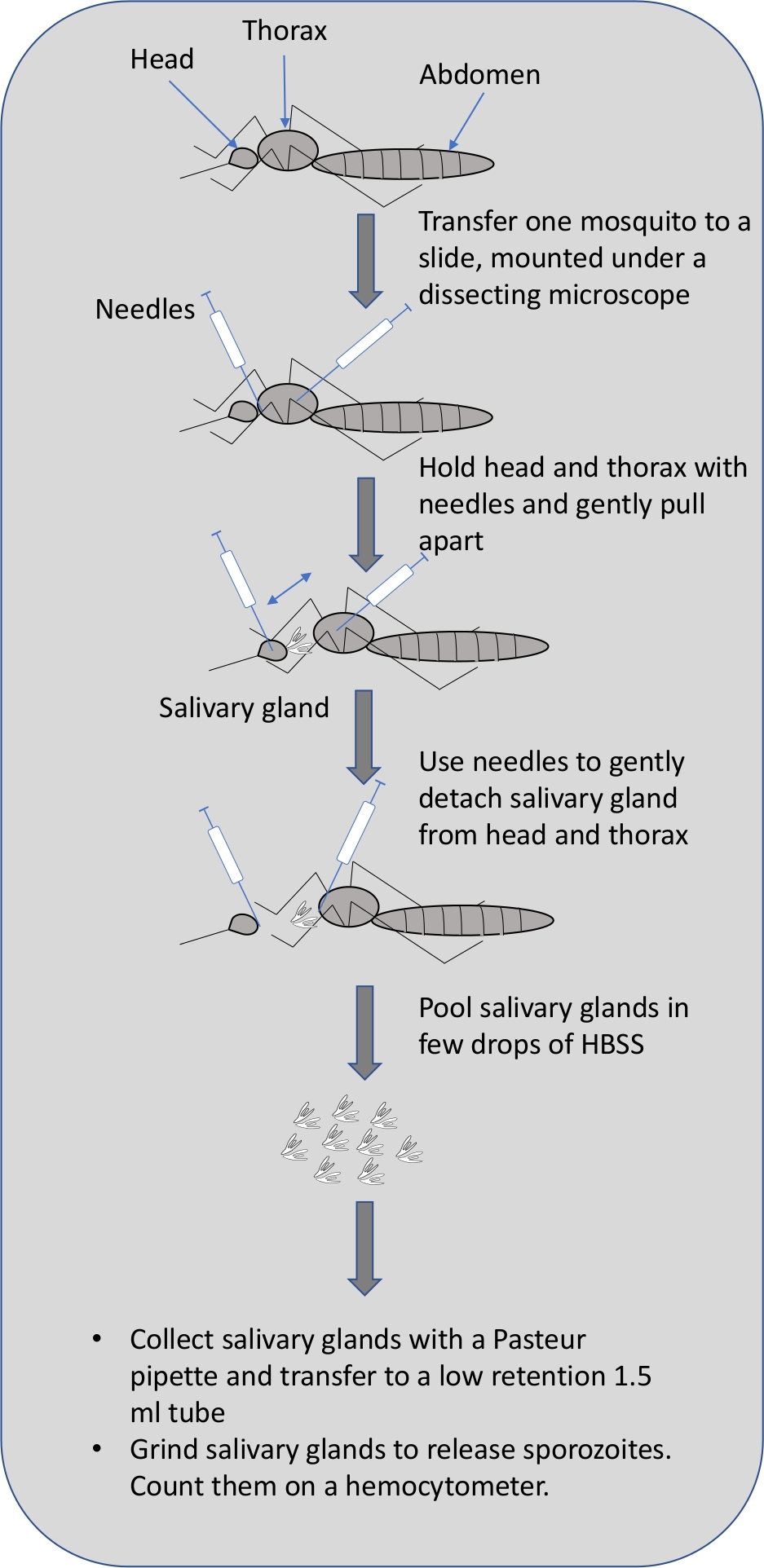 Thorax
Head
Abdomen

Transfer one mosquito to a slide, mounted under a dissecting microscope

Needles

Hold head and thorax with needles and gently pull apart

Salivary gland

Use needles to gently detach salivary gland from head and thorax

Pool salivary glands in few drops of HBSS

• Collect salivary glands with a Pasteur pipette and transfer to a low retention 1.5 ml tube
• Grind salivary glands to release sporozoites. Count them on a hemocytometer.