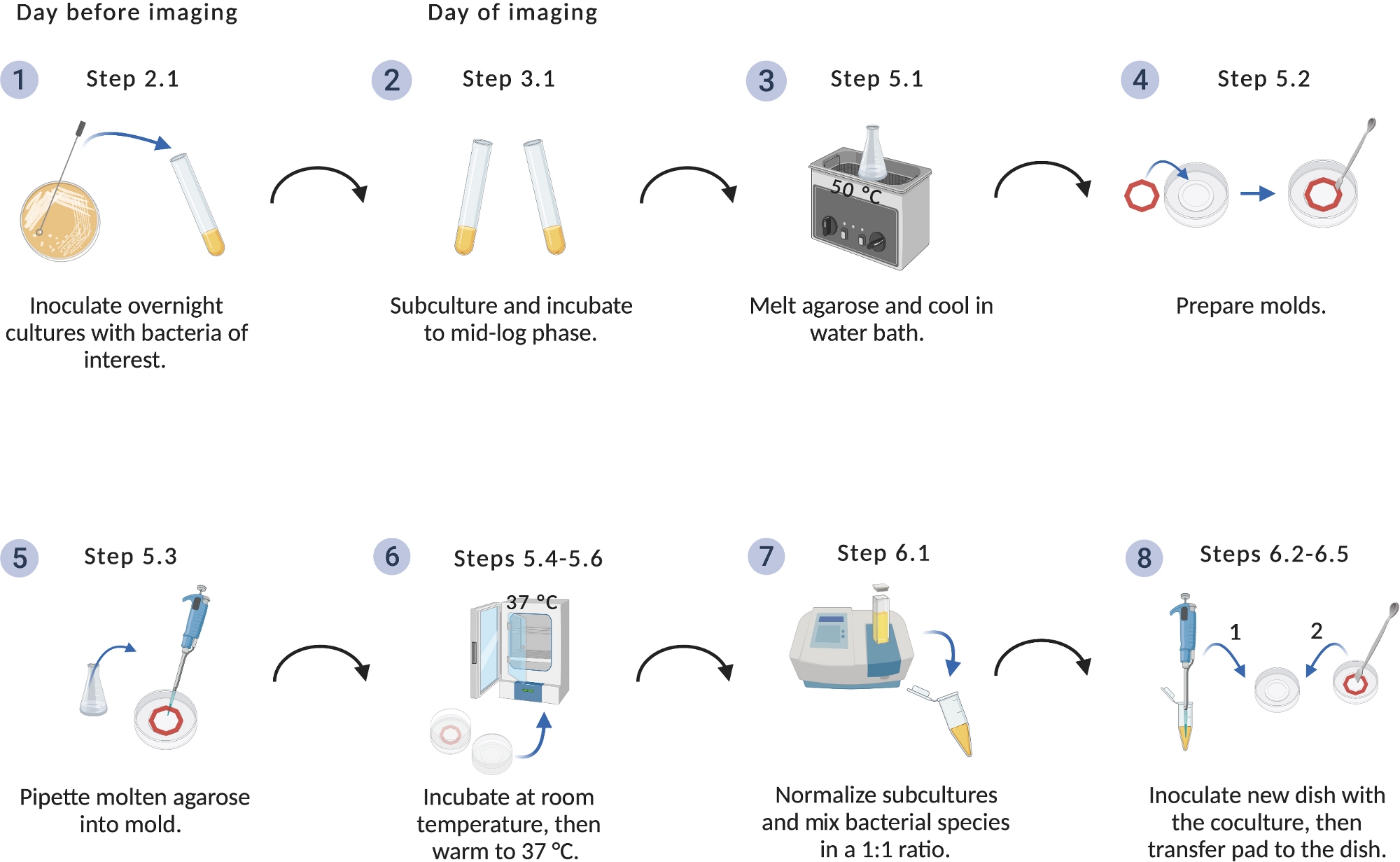 Day before imaging

Day of imaging

1 Step 2.1

Inoculate overnight cultures with bacteria of interest.

2 Step 3.1

Subculture and incubate to mid-log phase.

3 Step 5.1

50 °C

Melt agarose and cool in water bath.

4 Step 5.2

Prepare molds.

5 Step 5.3

Pipette molten agarose into mold.

6 Steps 5.4-5.6

37 °C

Incubate at room temperature, then warm to 37 °C.

7 Step 6.1

Normalize subcultures and mix bacterial species in a 1:1 ratio.

8 Steps 6.2-6.5

1

2

Inoculate new dish with the coculture, then transfer pad to the dish.