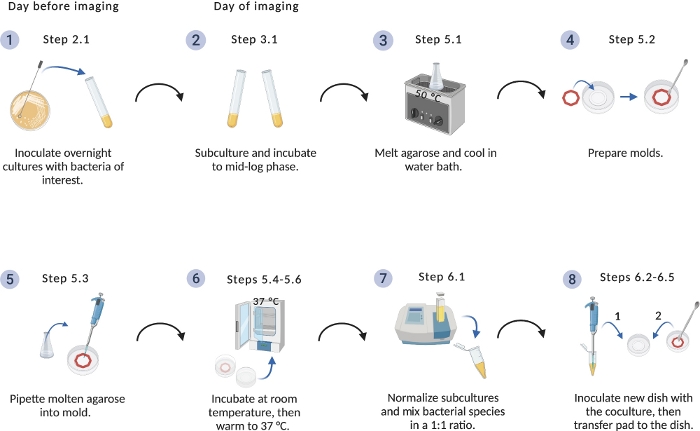 Day before imaging

Day of imaging

1 Step 2.1

Inoculate overnight cultures with bacteria of interest.

2 Step 3.1

Subculture and incubate to mid-log phase.

3 Step 5.1

50 °C

Melt agarose and cool in water bath.

4 Step 5.2

Prepare molds.

5 Step 5.3

Pipette molten agarose into mold.

6 Steps 5.4-5.6

37 °C

Incubate at room temperature, then warm to 37 °C.

7 Step 6.1

Normalize subcultures and mix bacterial species in a 1:1 ratio.

8 Steps 6.2-6.5

1

2

Inoculate new dish with the coculture, then transfer pad to the dish.