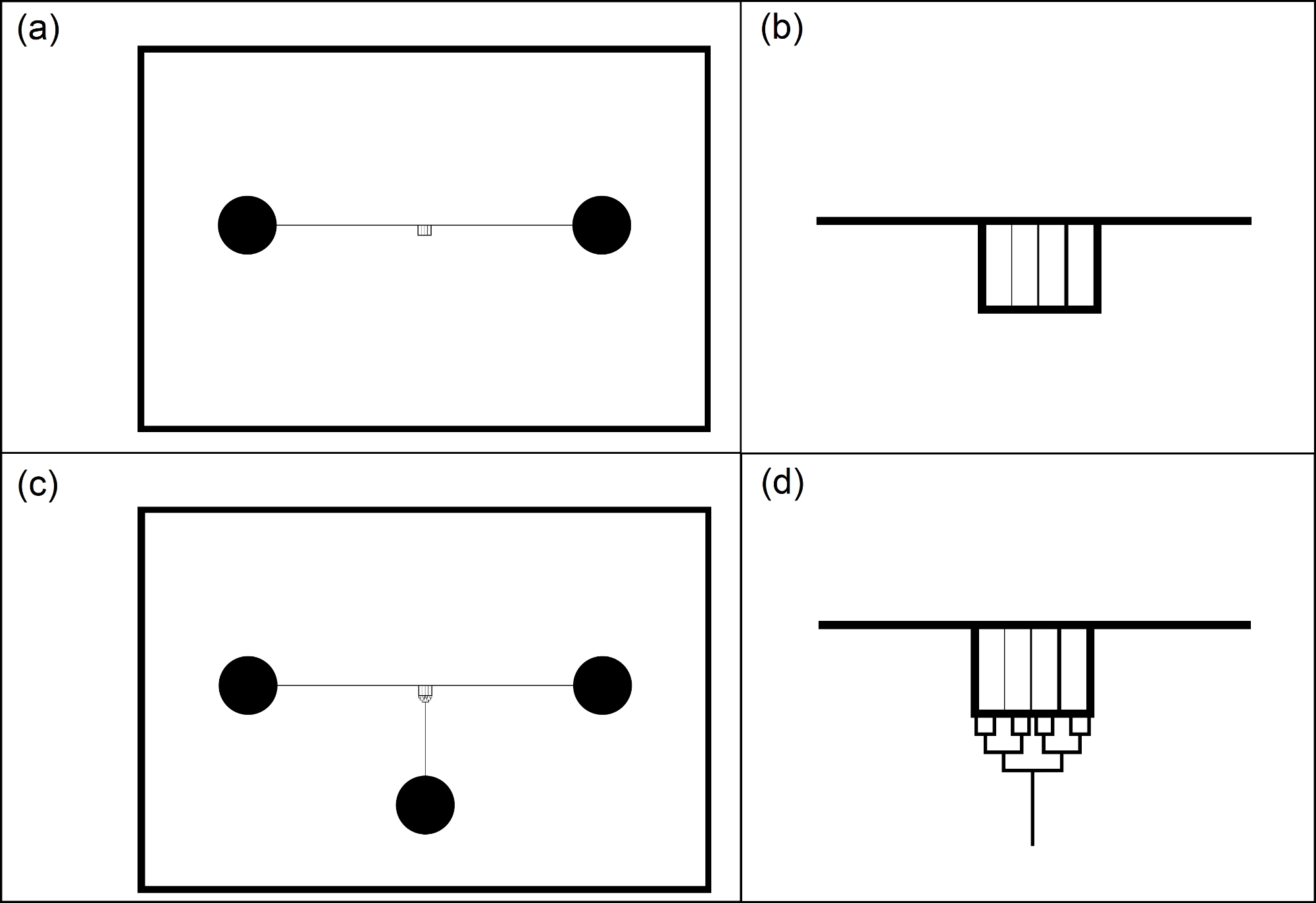 (a)

(b)

(c)

(d)