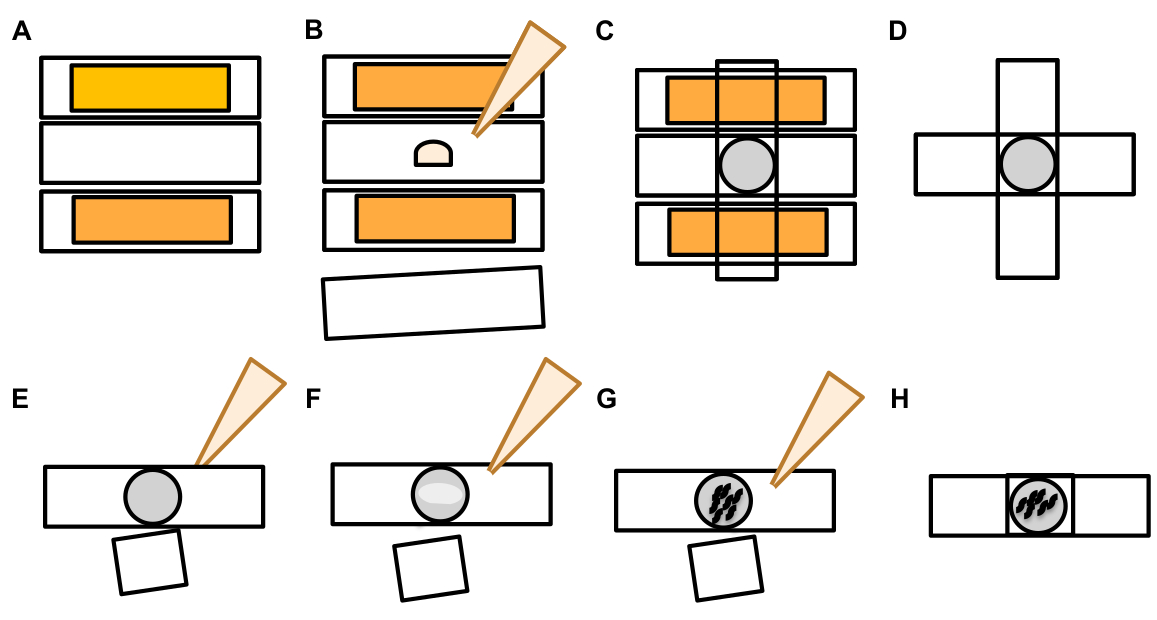 A B C D

E F G H