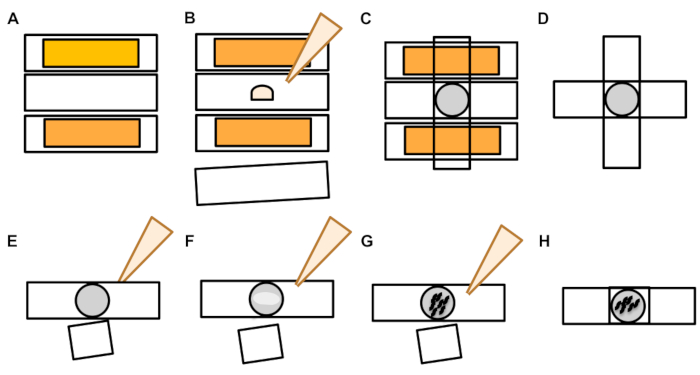 A B C D
E F G H