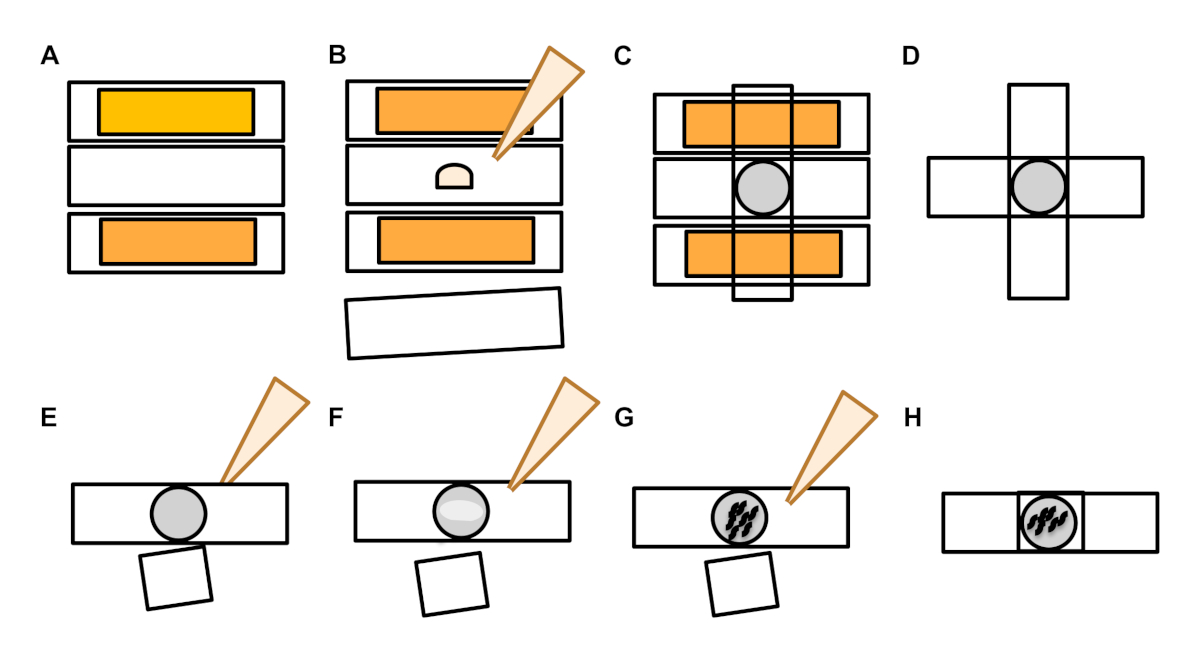 A B C D

E F G H