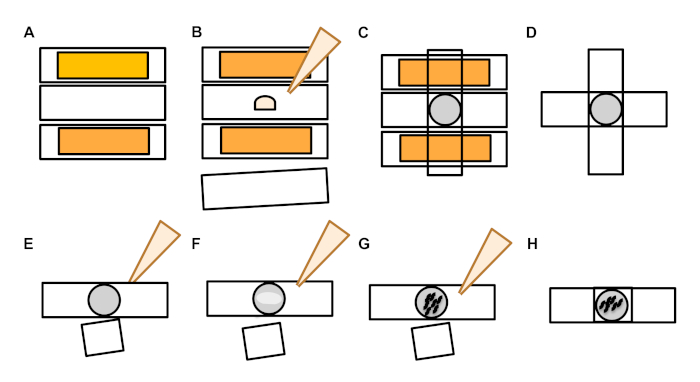 A B C D

E F G H