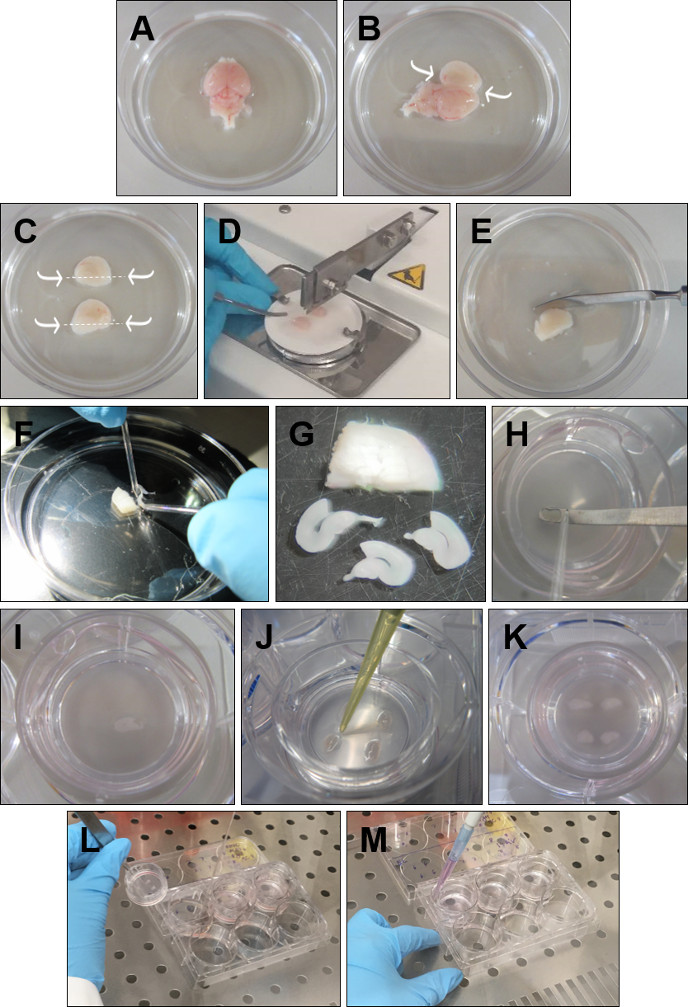 A
B
C
D
E
F
G
H
I
J
K
L
M