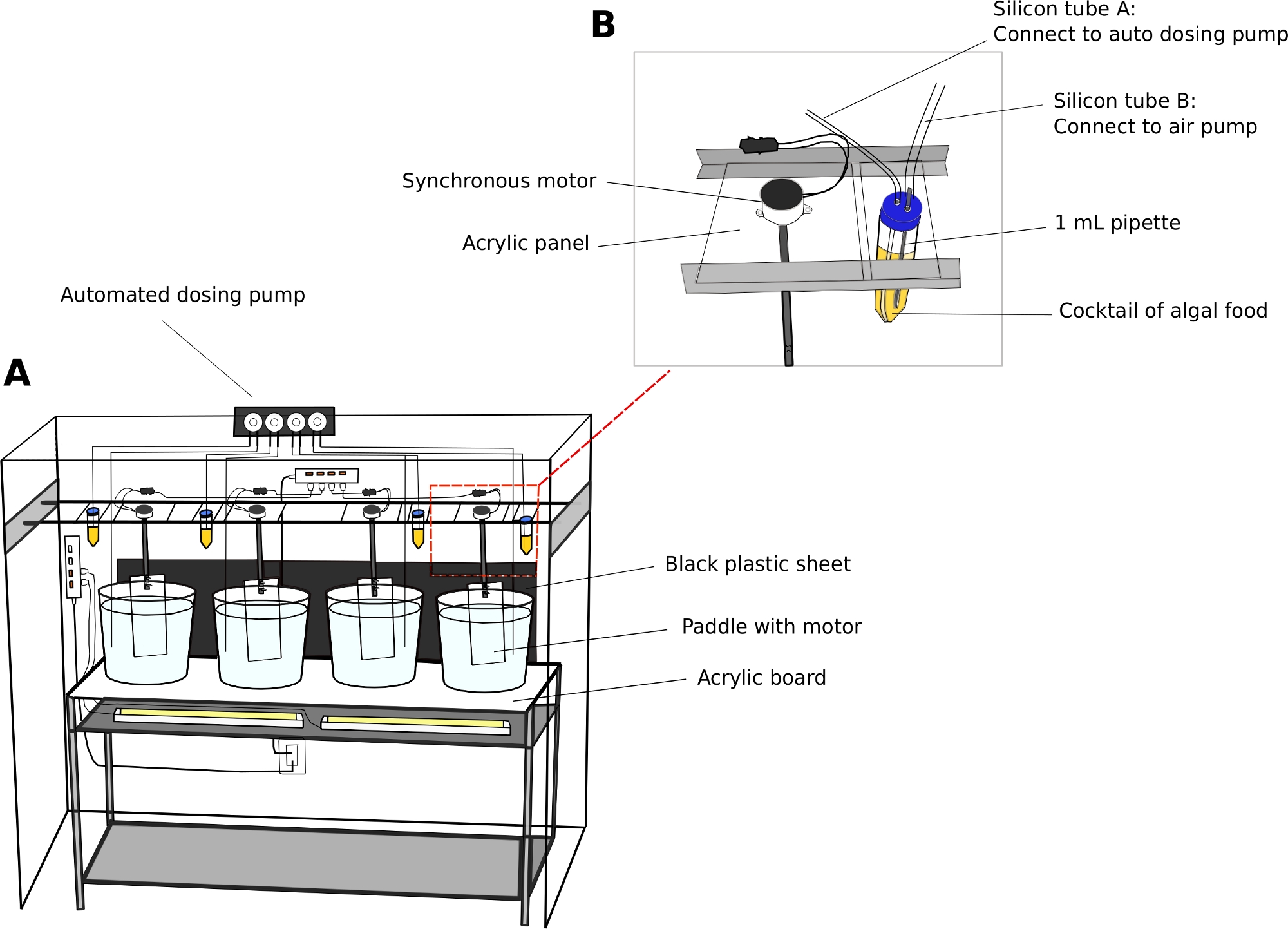 B

Silicon tube A:
Connect to auto dosing pump

Silicon tube B:
Connect to air pump

Synchronous motor

Acrylic panel

1 mL pipette

Cocktail of algal food

Automated dosing pump

A

Black plastic sheet

Paddle with motor

Acrylic board