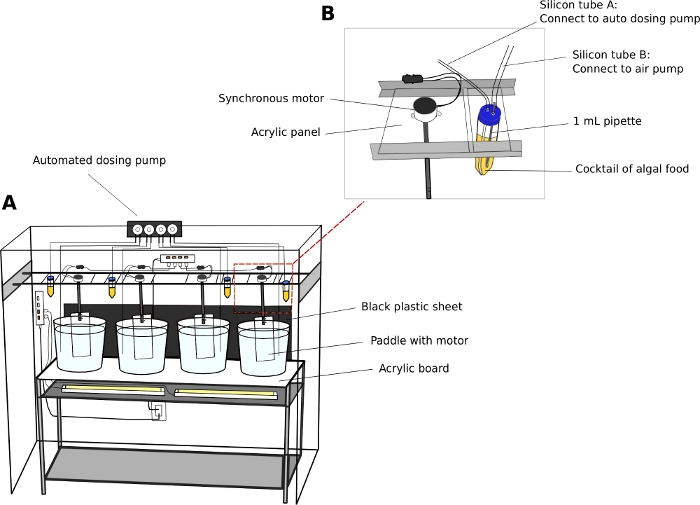 B

Silicon tube A:
Connect to auto dosing pump

Silicon tube B:
Connect to air pump

Synchronous motor

Acrylic panel

1 mL pipette

Cocktail of algal food

Automated dosing pump

A

Black plastic sheet

Paddle with motor

Acrylic board