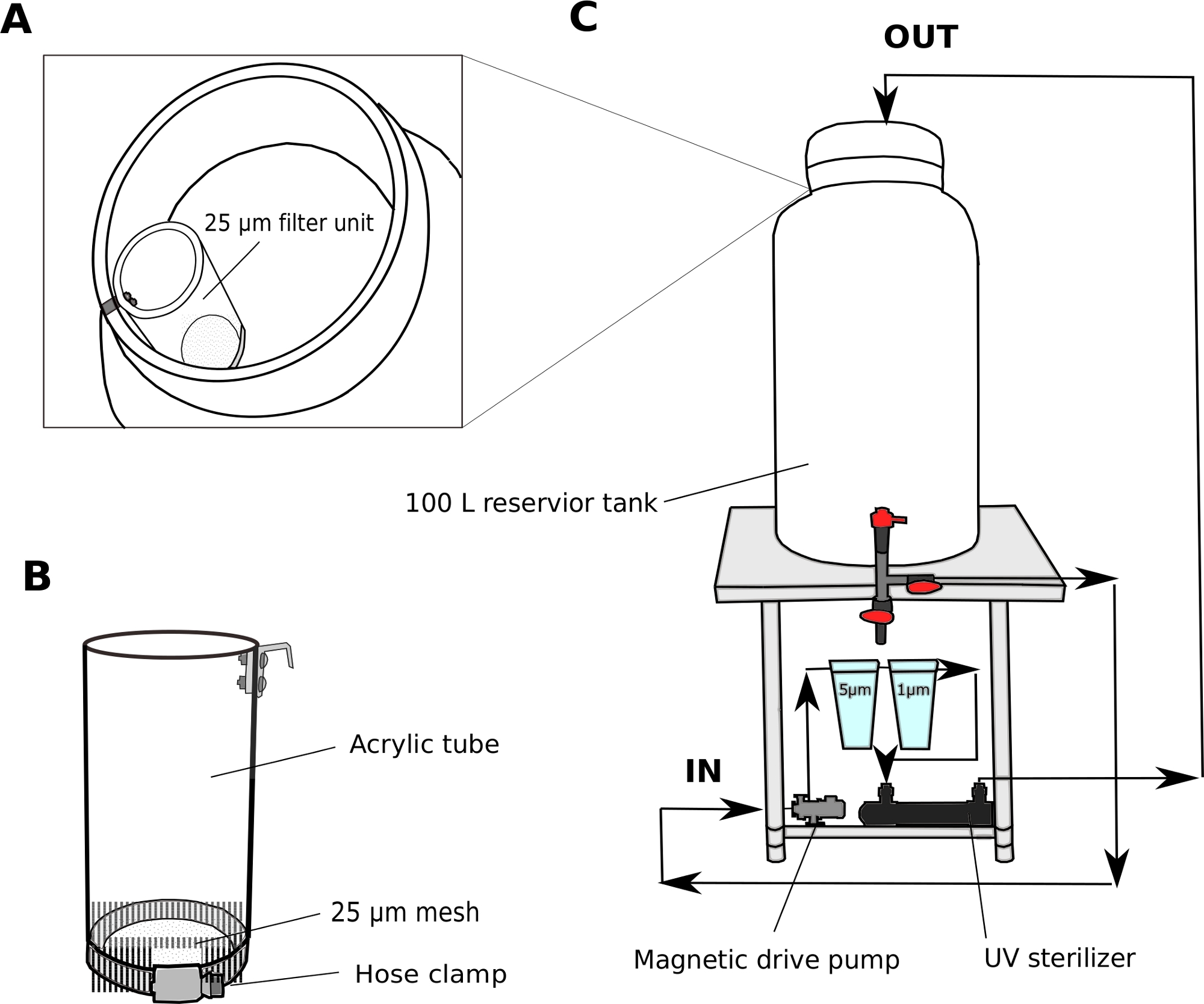 A

25 µm filter unit

B

Acrylic tube

25 µm mesh

Hose clamp

C

OUT

100 L reservior tank

5µm

1µm

IN

Magnetic drive pump

UV sterilizer