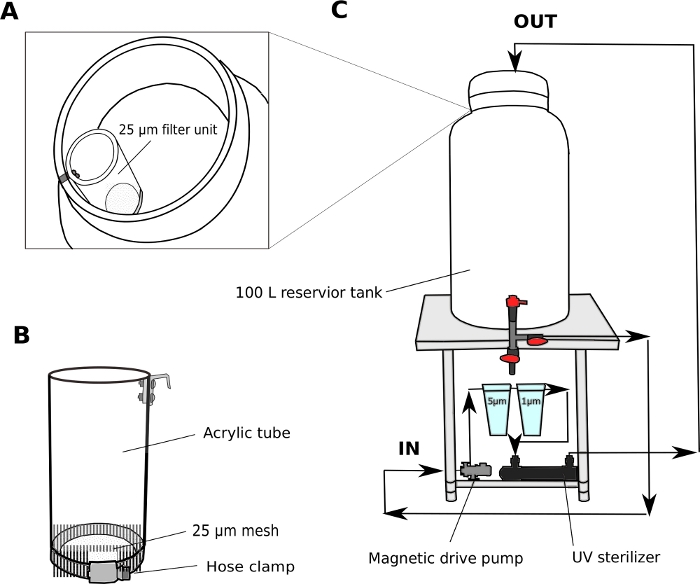 A

25 µm filter unit

B

Acrylic tube

25 µm mesh

Hose clamp

C

OUT

100 L reservior tank

5µm

1µm

IN

Magnetic drive pump

UV sterilizer