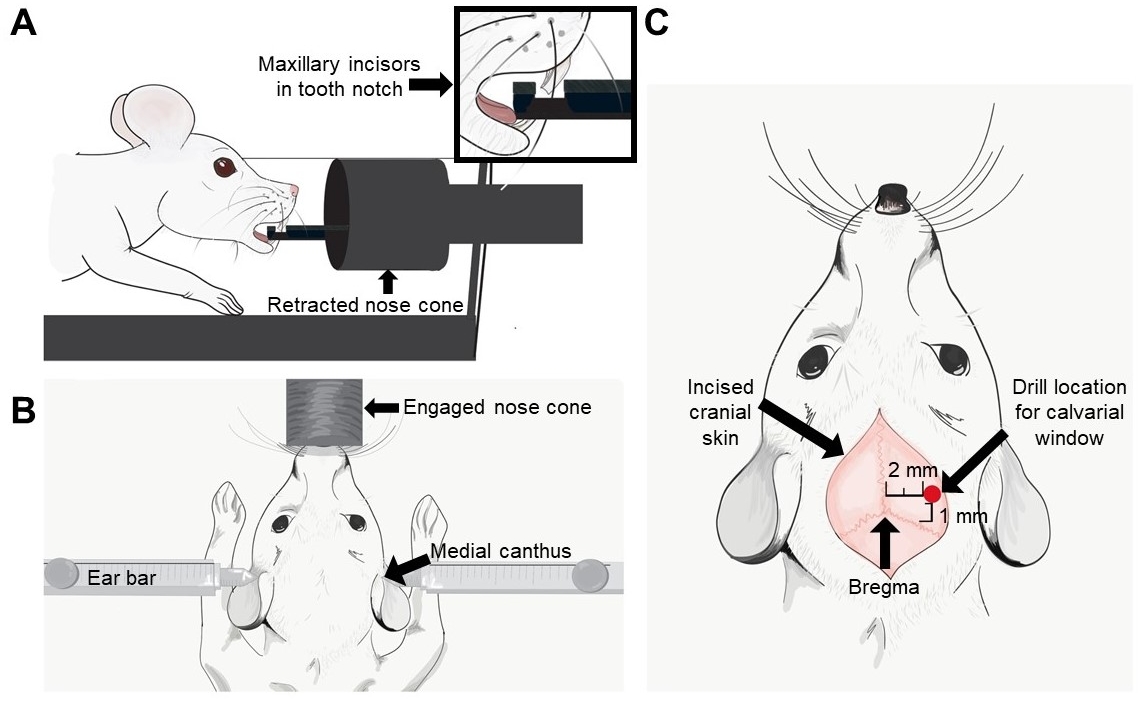 A

Maxillary incisors in tooth notch

Retracted nose cone

B

Engaged nose cone

Ear bar

Medial canthus

C

Incised cranial skin

Drill location for calvarial window

2 mm

1 mm

Bregma