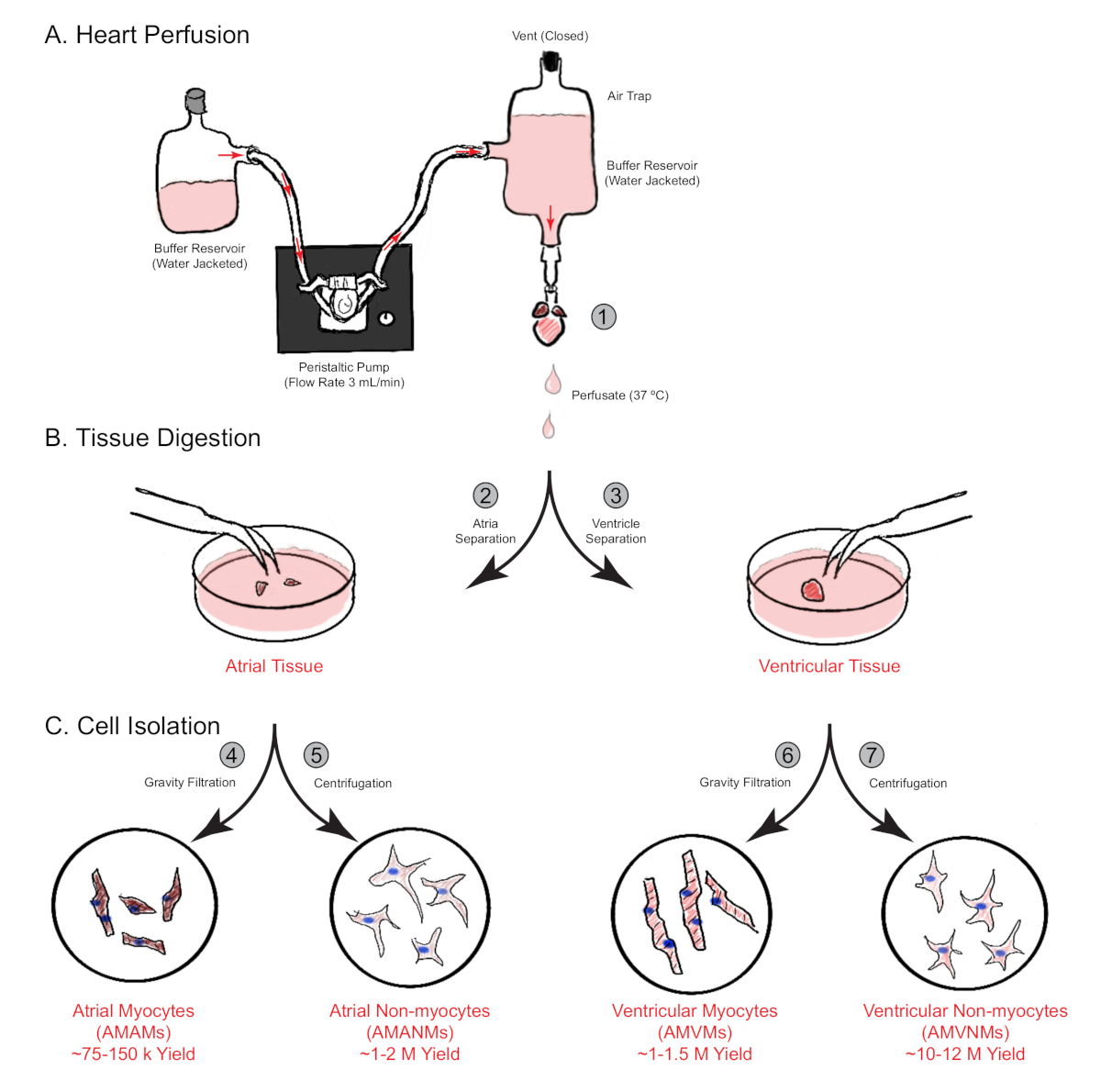 A. Heart Perfusion

Vent (Closed)

Air Trap

Buffer Reservoir
(Water Jacketed)

Buffer Reservoir
(Water Jacketed)

Peristaltic Pump
(Flow Rate 3 mL/min)

1

Perfusate (37 °C)

B. Tissue Digestion

2
Atria
Separation

3
Ventricle
Separation

Atrial Tissue

Ventricular Tissue

C. Cell Isolation

4
Gravity Filtration

5
Centrifugation

6
Gravity Filtration

7
Centrifugation

Atrial Myocytes
(AMAMs)
~75-150 k Yield

Atrial Non-myocytes
(AMANMs)
~1-2 M Yield

Ventricular Myocytes
(AMVMs)
~1-1.5 M Yield

Ventricular Non-myocytes
(AMVNMs)
~10-12 M Yield