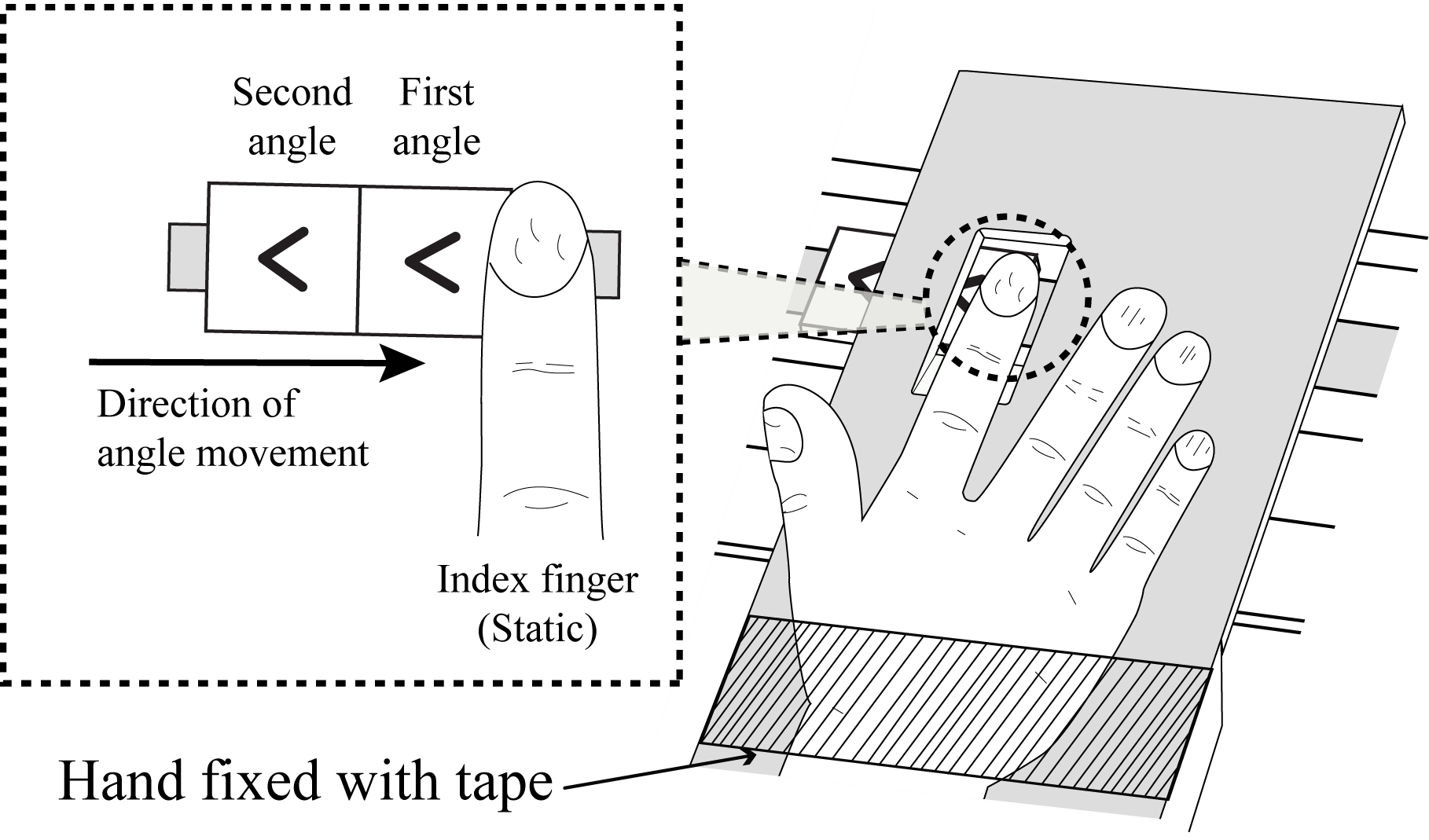 Second angle

First angle

<

<

Direction of angle movement

Index finger (Static)

Hand fixed with tape