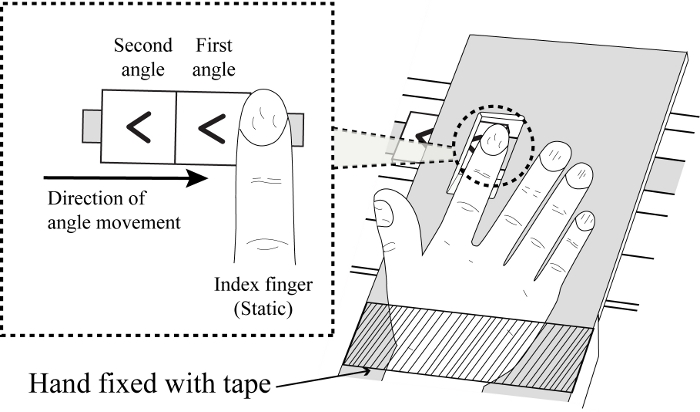 Second angle

First angle

<

<

Direction of angle movement

Index finger (Static)

Hand fixed with tape