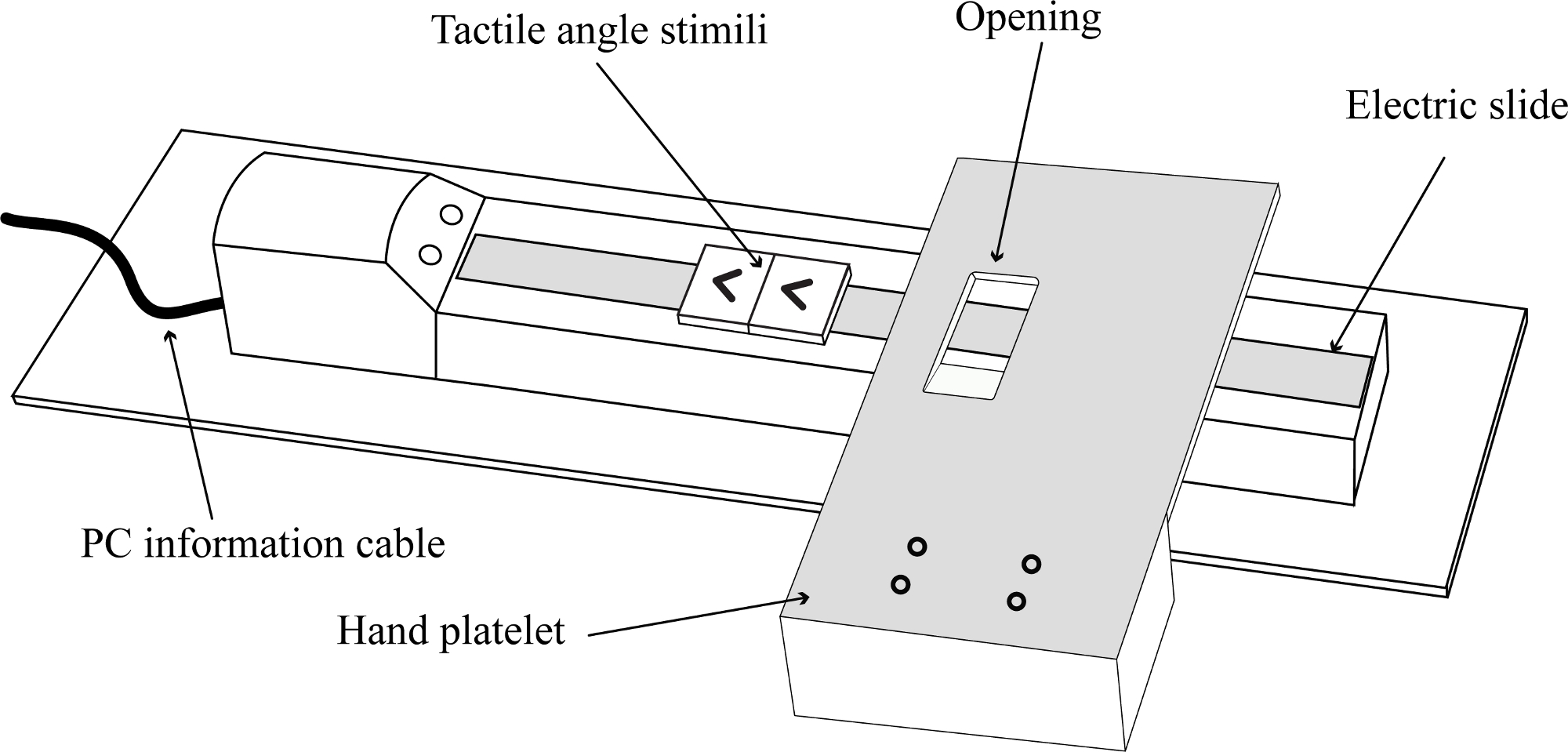 Tactile angle stimili

Opening

Electric slide

PC information cable

Hand platelet