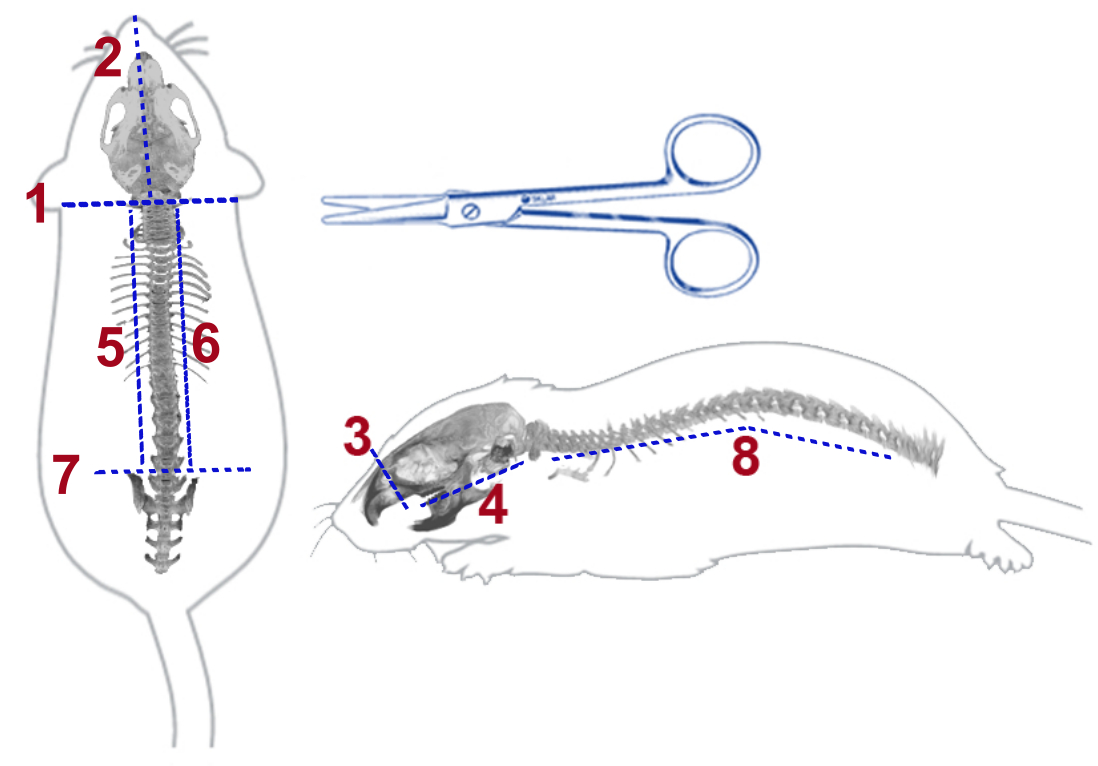 2
1
5
6
7
3
4
8