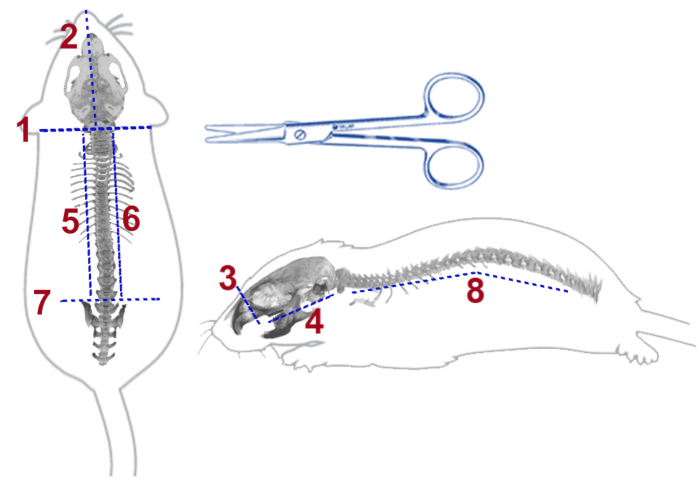 2
1
5
6
7
3
4
8