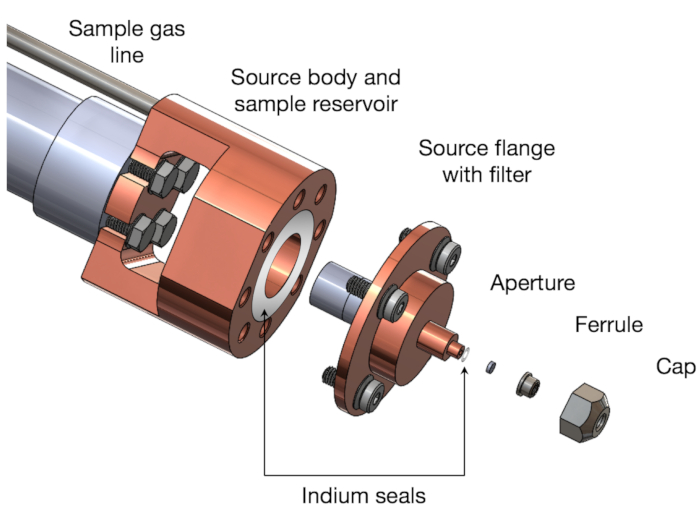 Sample gas line

Source body and sample reservoir

Source flange with filter

Aperture

Ferrule

Cap

Indium seals