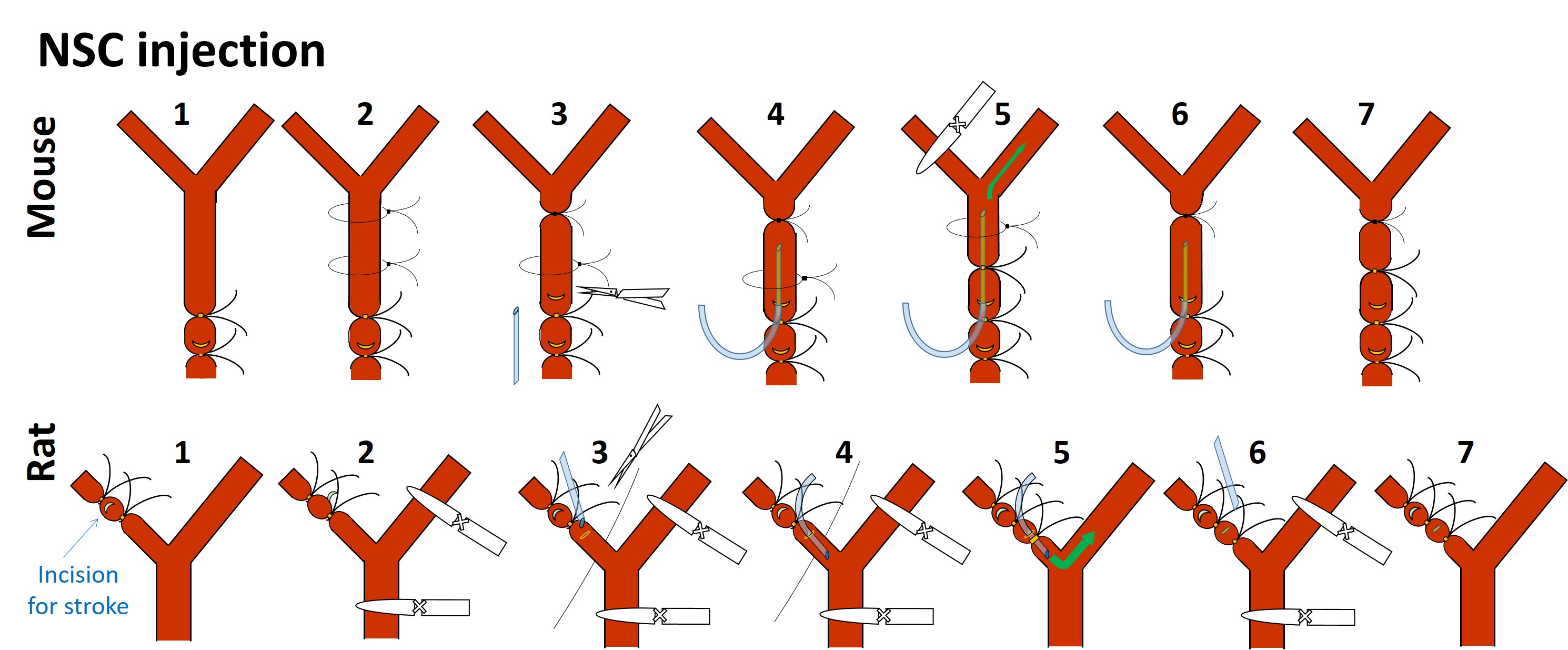 NSC injection

Mouse

1 2 3 4 5 6 7

Rat

1 2 3 4 5 6 7

Incision for stroke