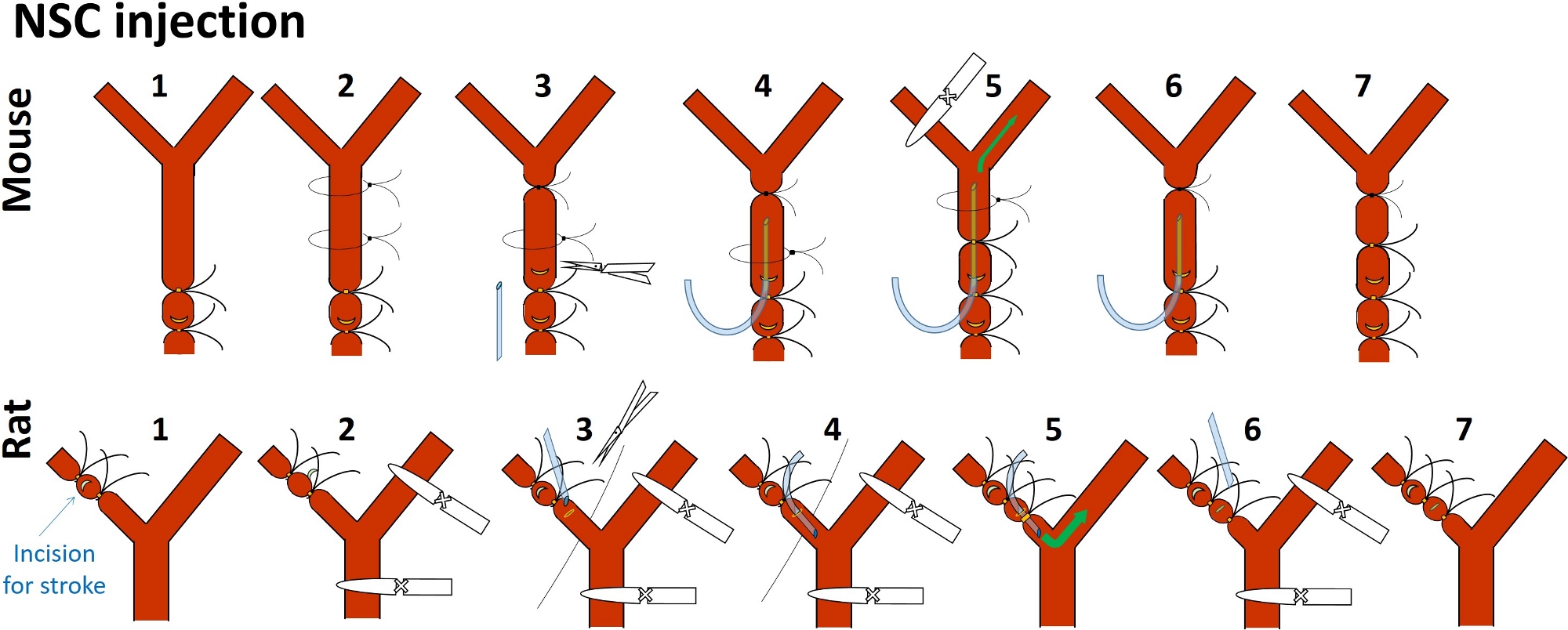 NSC injection

Mouse

1 2 3 4 5 6 7

Rat

1 2 3 4 5 6 7

Incision for stroke