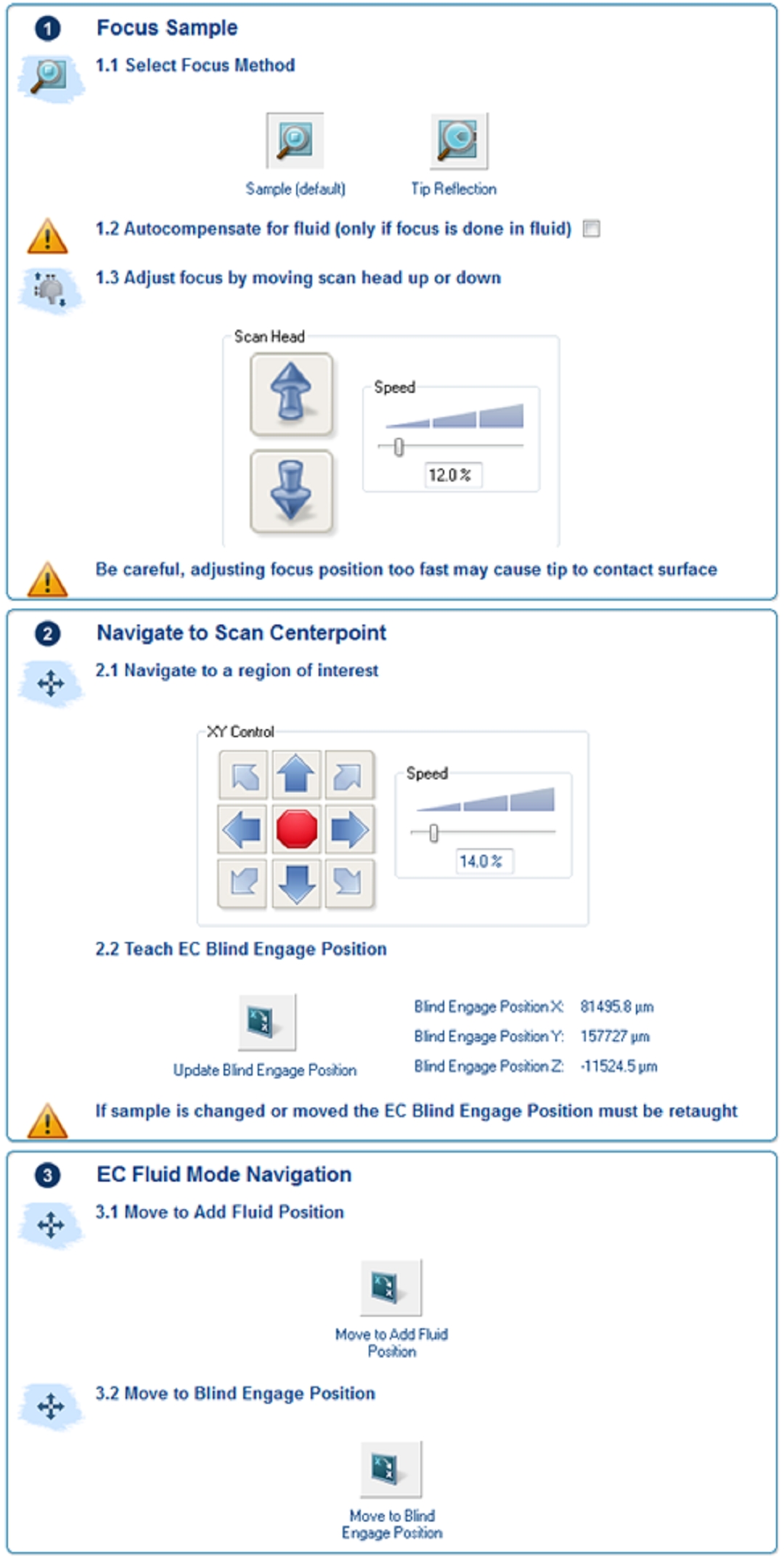 1 Focus Sample

1.1 Select Focus Method

Sample (default)

Tip Reflection

1.2 Autocompensate for fluid (only if focus is done in fluid)

1.3 Adjust focus by moving scan head up or down

Scan Head

Speed

12.0 %

Be careful, adjusting focus position too fast may cause tip to contact surface

2 Navigate to Scan Centerpoint

2.1 Navigate to a region of interest

XY Control

Speed

14.0 %

2.2 Teach EC Blind Engage Position

Update Blind Engage Position

Blind Engage Position X: 81495.8 µm

Blind Engage Position Y: 157727 µm

Blind Engage Position Z: -11524.5 µm

If sample is changed or moved the EC Blind Engage Position must be retaught

3 EC Fluid Mode Navigation

3.1 Move to Add Fluid Position

Move to Add Fluid Position

3.2 Move to Blind Engage Position

Move to Blind Engage Position