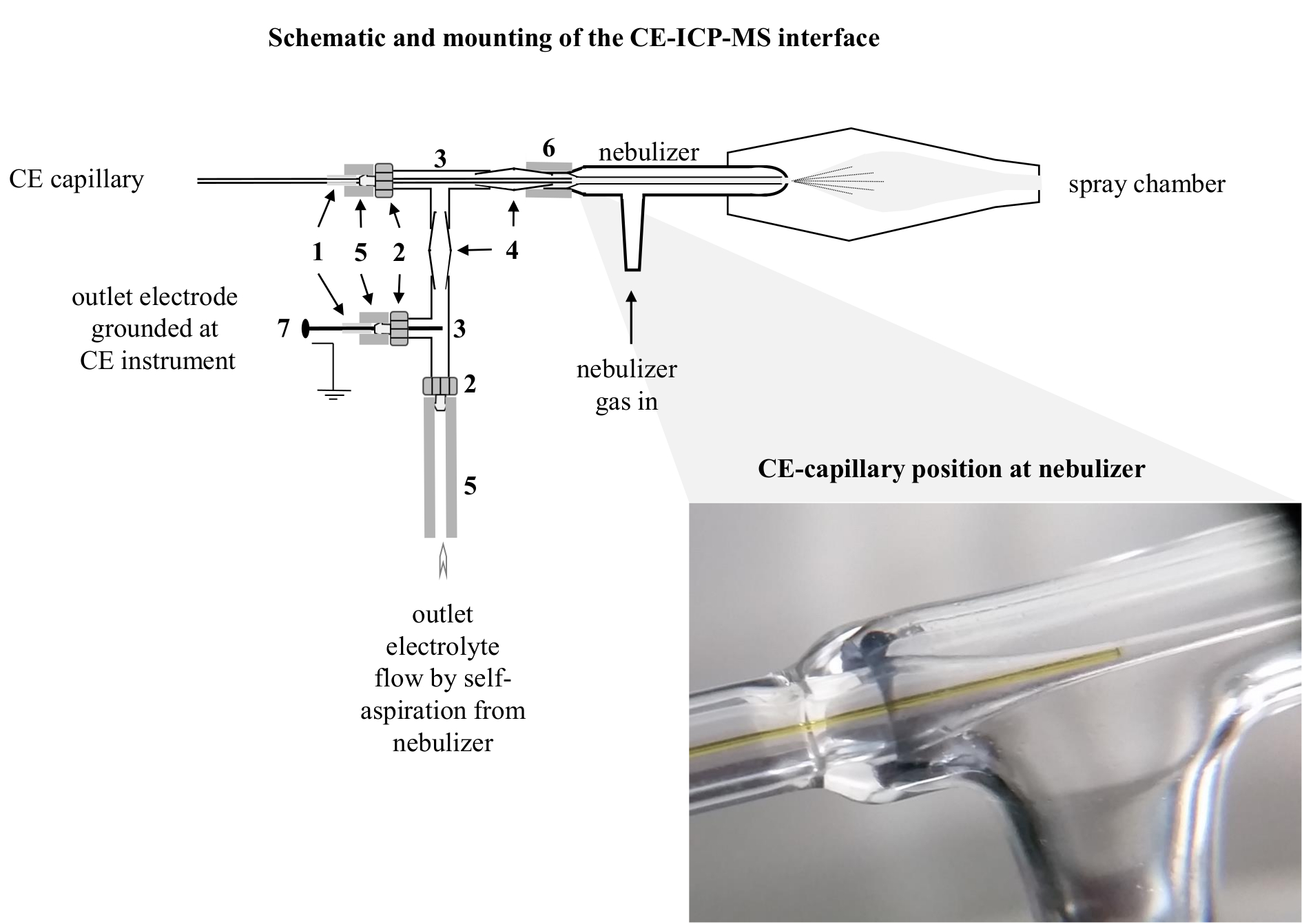 Schematic and mounting of the CE-ICP-MS interface

CE capillary

3

6

nebulizer

spray chamber

1

5

2

4

outlet electrode grounded at CE instrument

7

3

2

5

nebulizer gas in

outlet electrolyte flow by self-aspiration from nebulizer

CE-capillary position at nebulizer