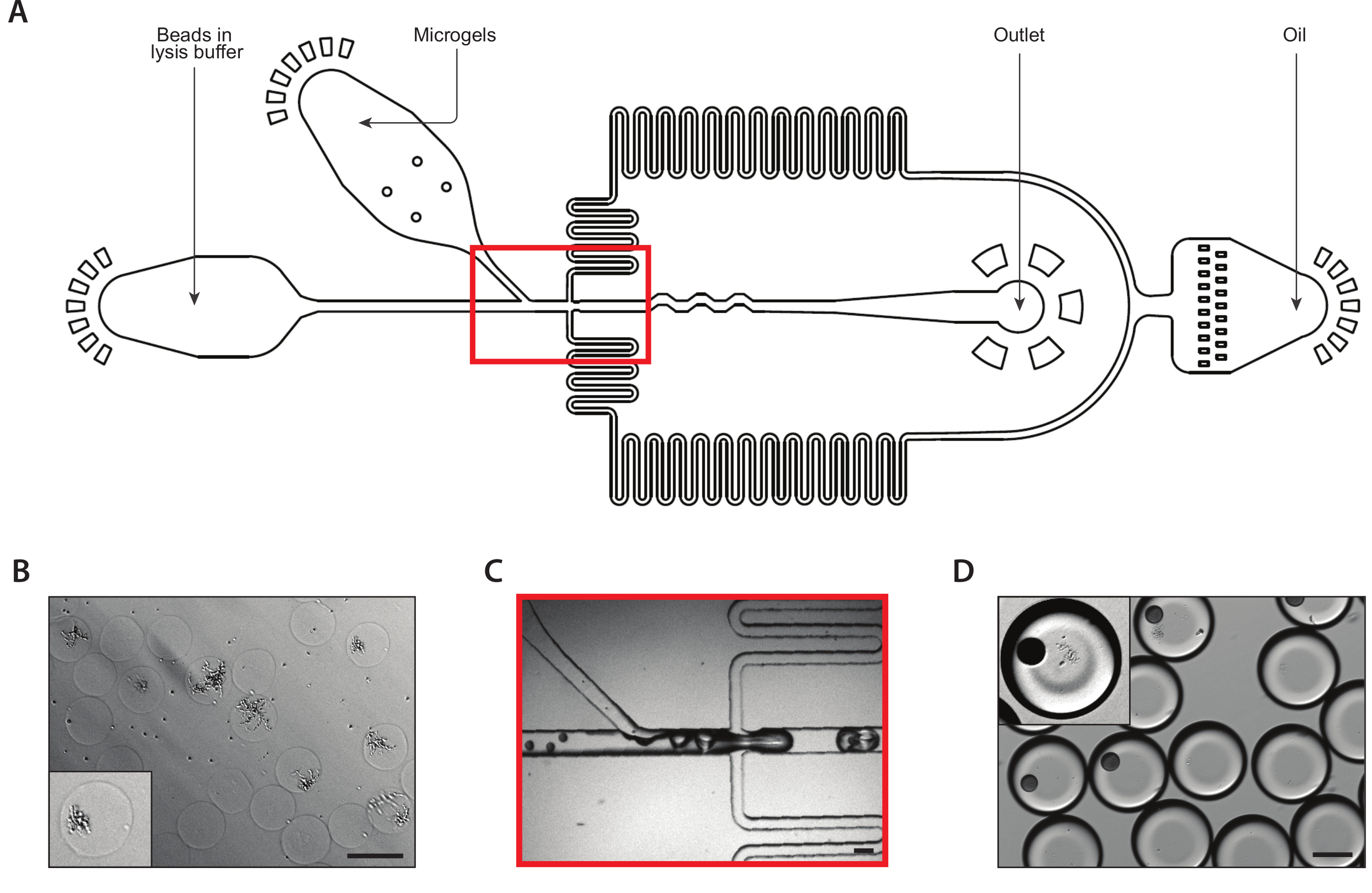 A

Beads in lysis buffer

Microgels

Outlet

Oil

B

C

D