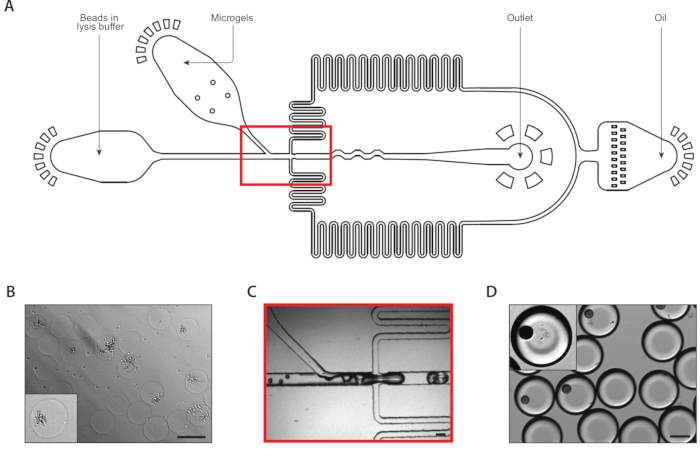 A

Beads in lysis buffer

Microgels

Outlet

Oil

B

C

D