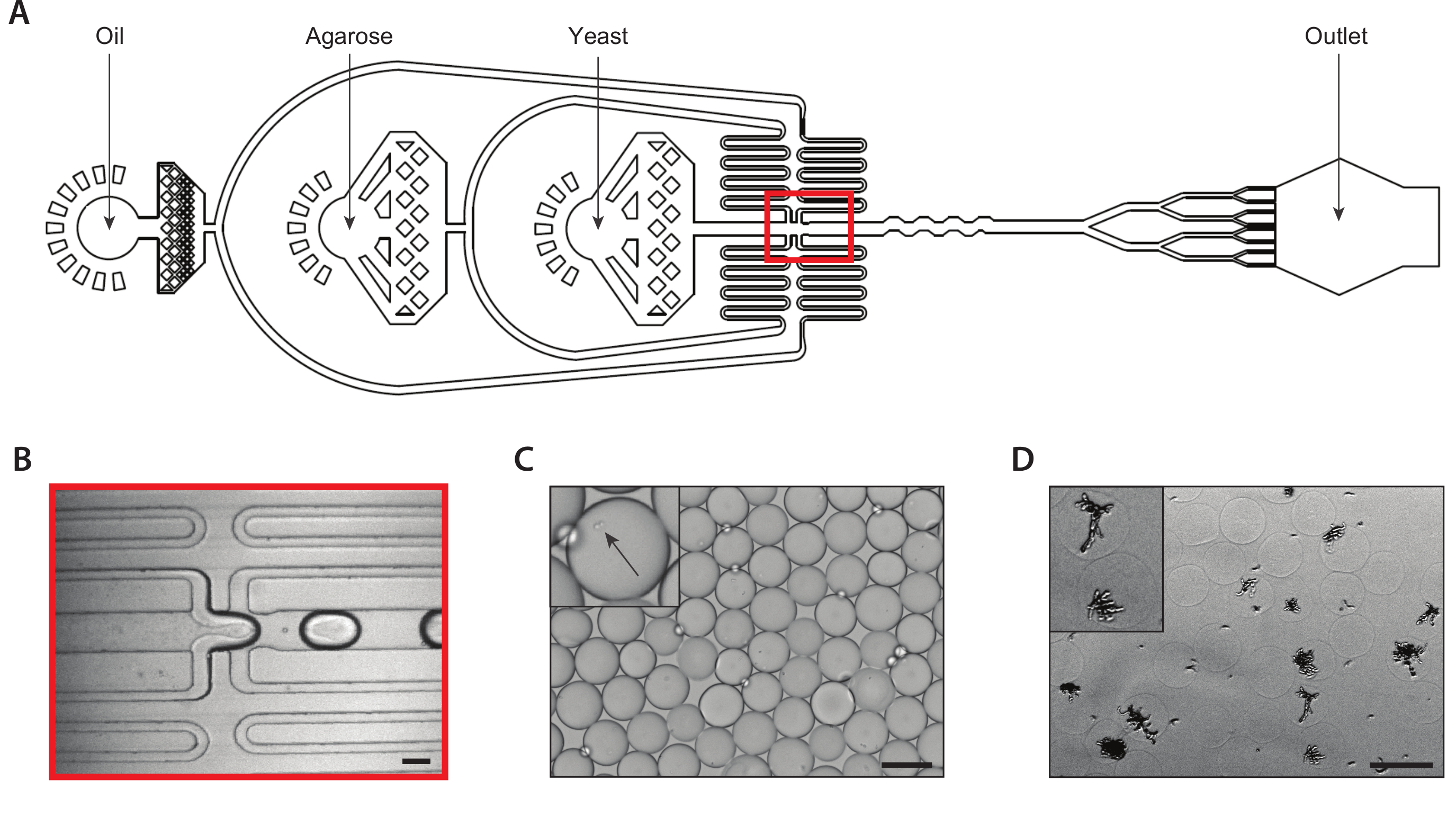 A

Oil

Agarose

Yeast

Outlet

B

C

D