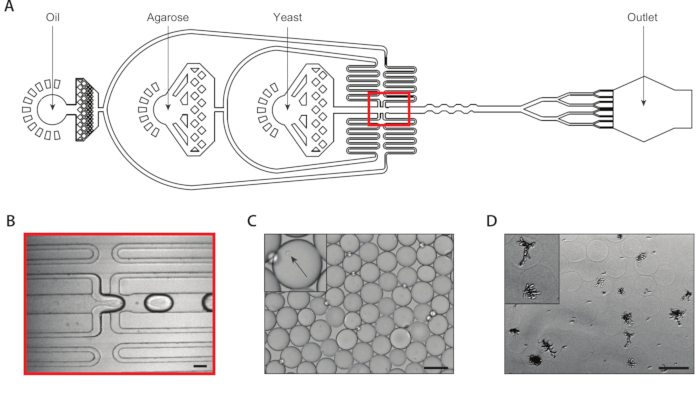 A

Oil

Agarose

Yeast

Outlet

B

C

D