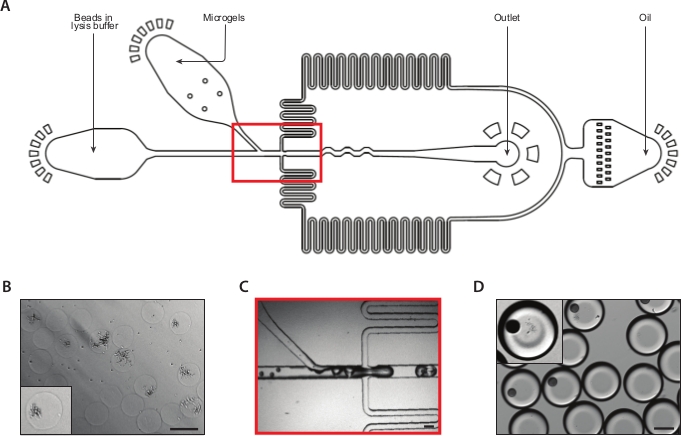 A

Beads in lysis buffer

Microgels

Outlet

Oil

B

C

D