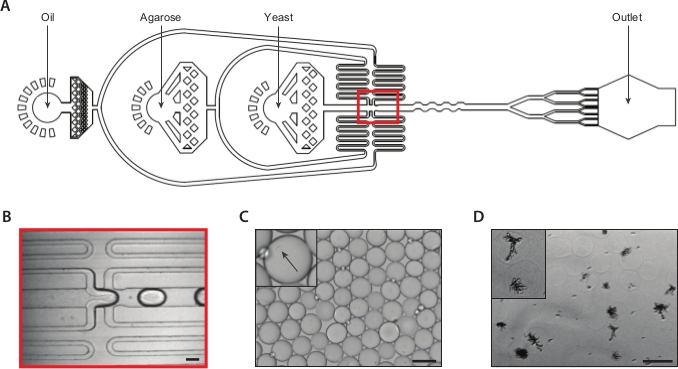 A

Oil

Agarose

Yeast

Outlet

B

C

D