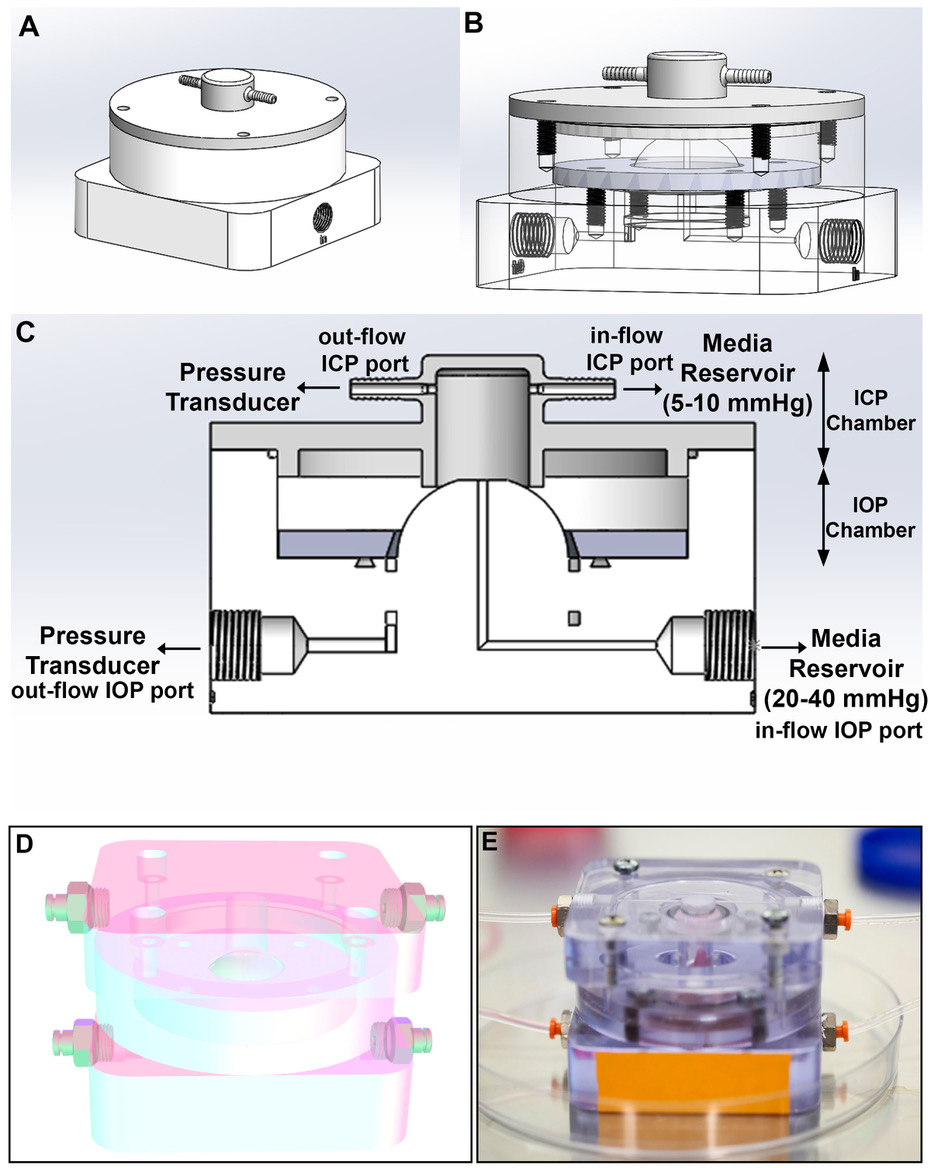 A

B

C

out-flow ICP port

in-flow ICP port

Pressure Transducer

Media Reservoir (5-10 mmHg)

ICP Chamber

IOP Chamber

Pressure Transducer

out-flow IOP port

Media Reservoir (20-40 mmHg)

in-flow IOP port

D

E