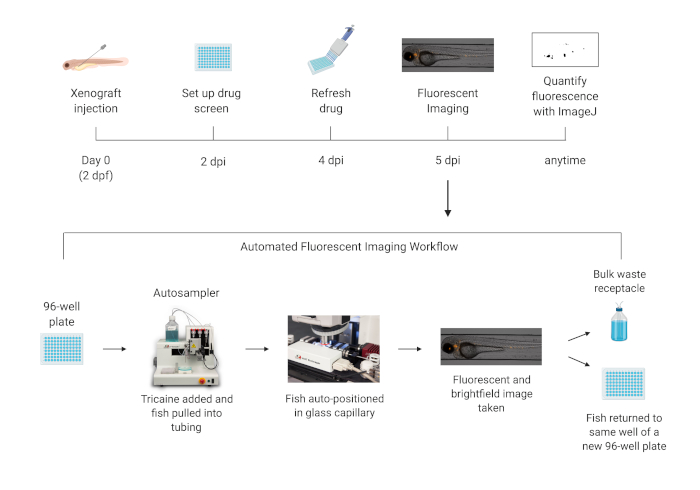 Xenograft injection

Set up drug screen

Refresh drug

Fluorescent Imaging

Quantify fluorescence with ImageJ

Day 0 (2 dpf)

2 dpi

4 dpi

5 dpi

anytime

Automated Fluorescent Imaging Workflow

96-well plate

Autosampler

Tricaine added and fish pulled into tubing

Fish auto-positioned in glass capillary

Fluorescent and brightfield image taken

Bulk waste receptacle

Fish returned to same well of a new 96-well plate