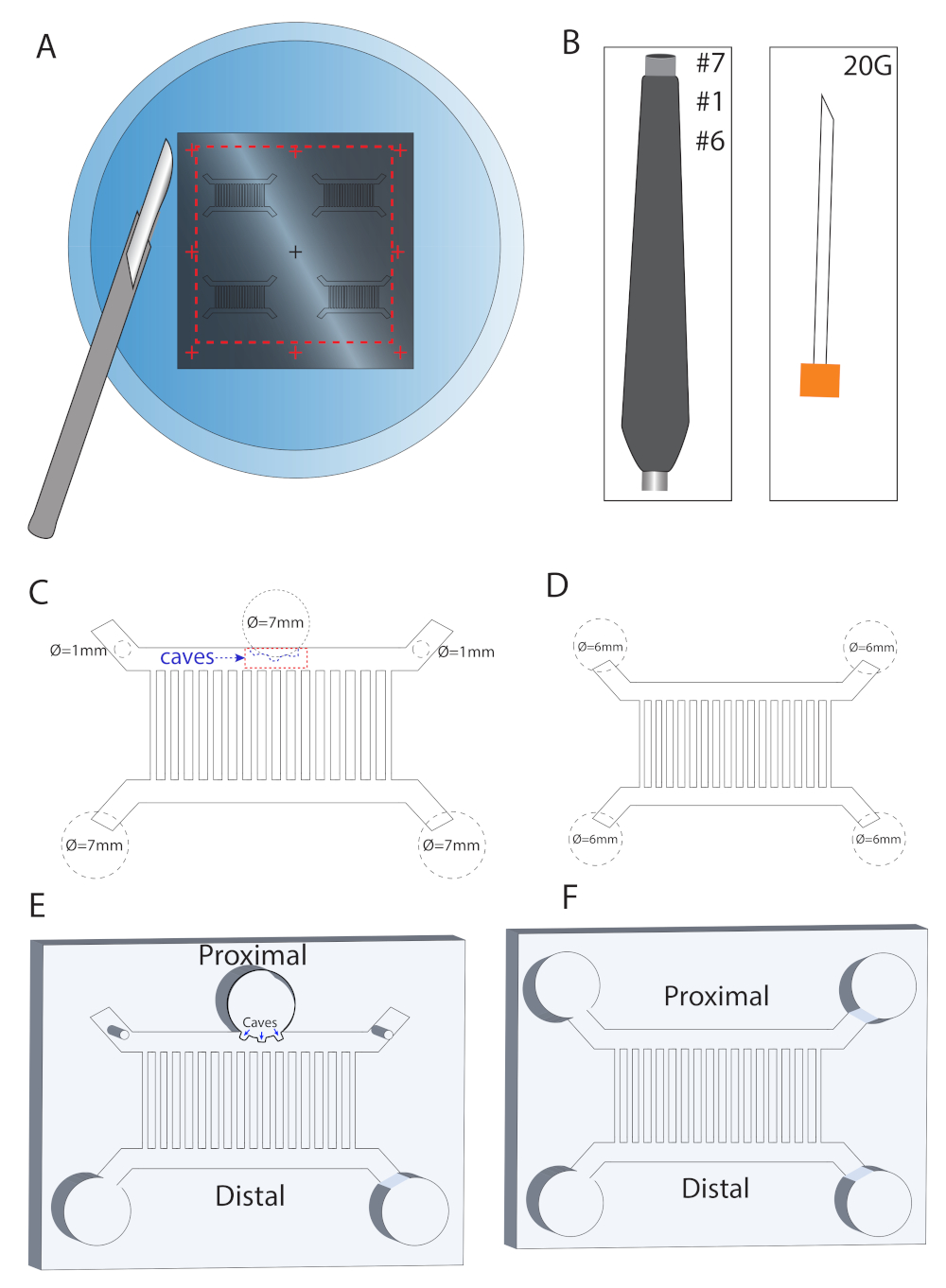 A

B

#7
#1
#6

20G

C

Ø=7mm

Ø=1mm

caves

Ø=1mm

Ø=7mm

Ø=7mm

D

Ø=6mm

Ø=6mm

Ø=6mm

Ø=6mm

E

Proximal

Caves

Distal

F

Proximal

Distal