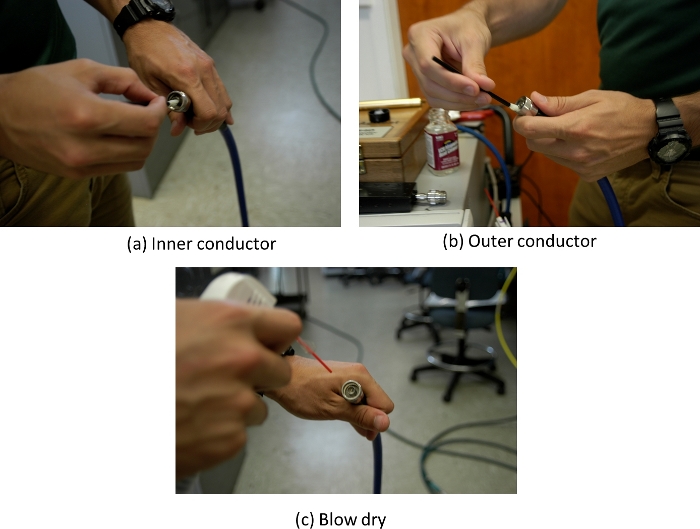 (a) Inner conductor

(b) Outer conductor

(c) Blow dry