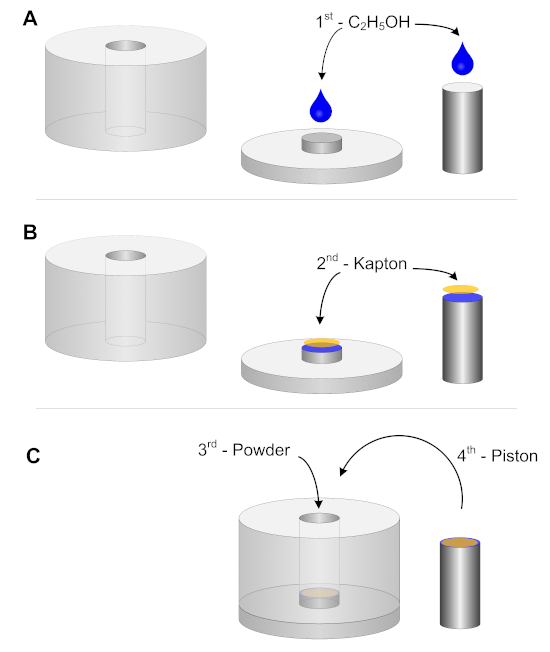 A

$1^{st}$ - $C_2H_5OH$

B

$2^{nd}$ - Kapton

C

$3^{rd}$ - Powder

$4^{th}$ - Piston