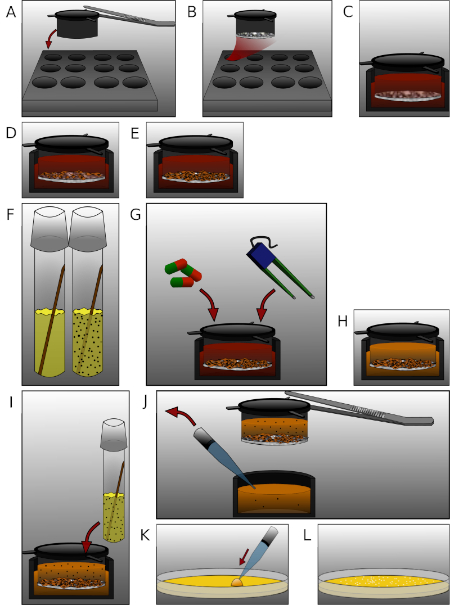 A
B
C
D
E
F
G
H
I
J
K
L