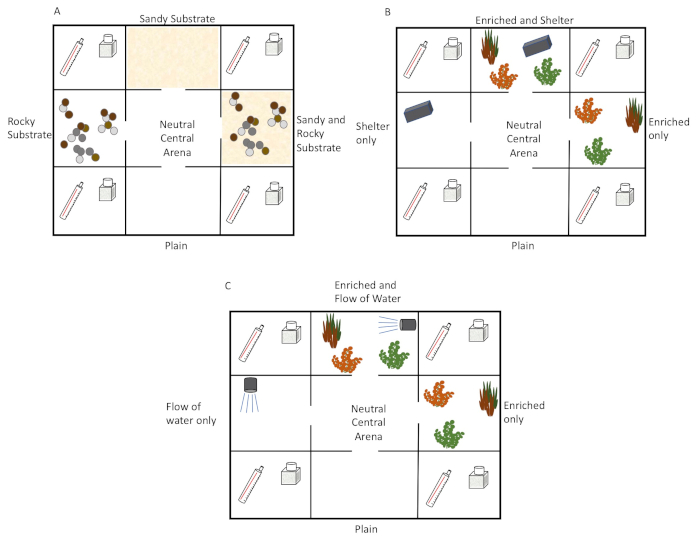 A

Sandy Substrate

Rocky Substrate

Neutral Central Arena

Sandy and Rocky Substrate

Plain

B

Enriched and Shelter

Shelter only

Neutral Central Arena

Enriched only

Plain

C

Enriched and Flow of Water

Flow of water only

Neutral Central Arena

Enriched only

Plain