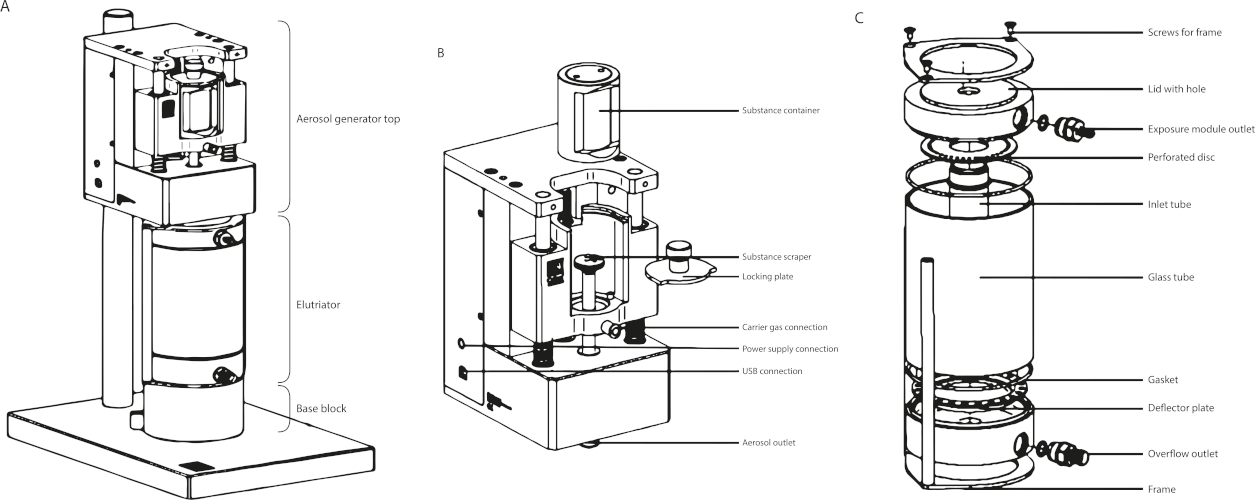 A

Aerosol generator top

Elutriator

Base block

B

Substance container

Substance scraper

Locking plate

Carrier gas connection

Power supply connection

USB connection

Aerosol outlet

C

Screws for frame

Lid with hole

Exposure module outlet

Perforated disc

Inlet tube

Glass tube

Gasket

Deflector plate

Overflow outlet

Frame